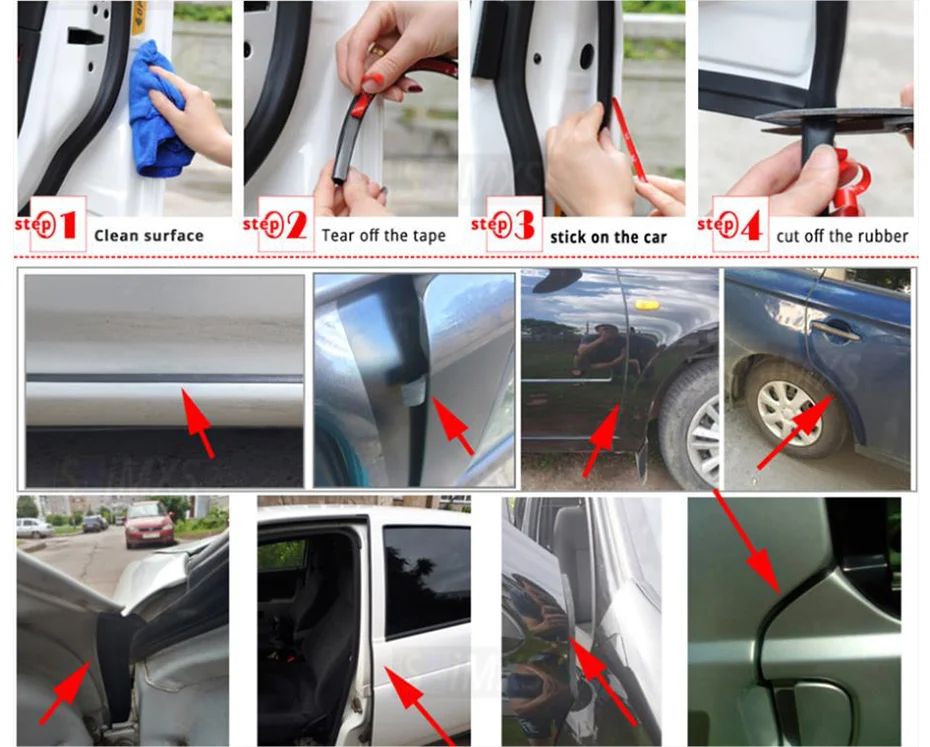 step 1 Clean surface
step 2 Tear off the tape
step 3 stick on the car
step 4 cut off the rubber