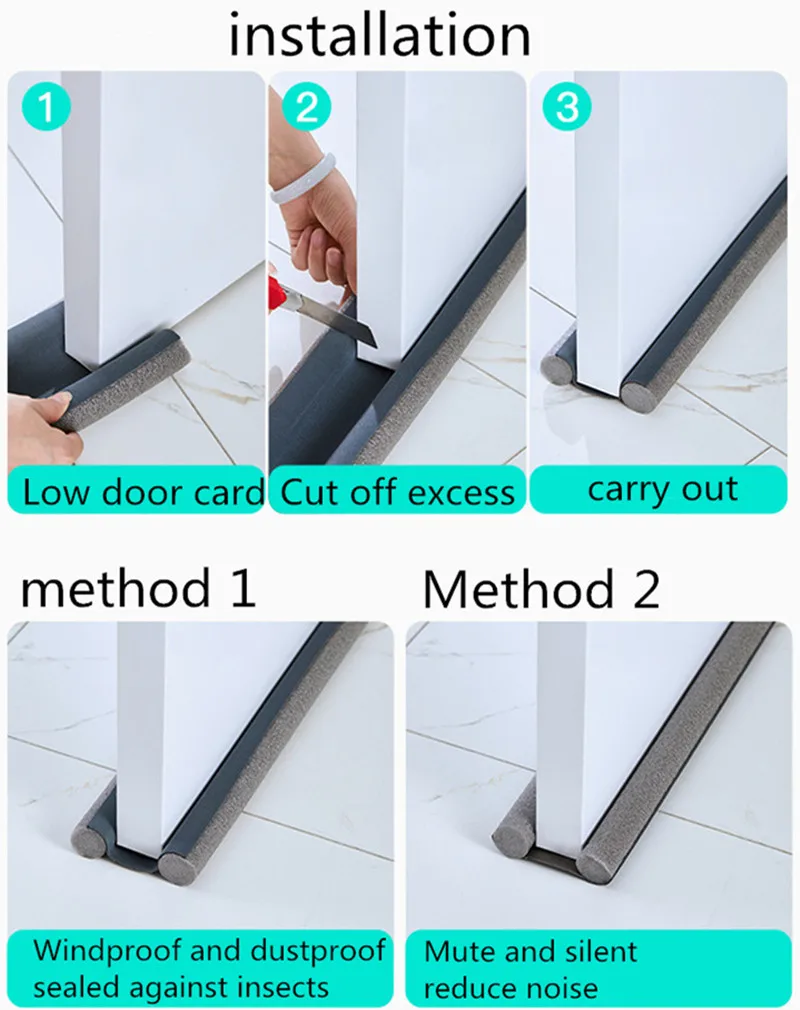 installation

1
Low door card

2
Cut off excess

3
carry out

method 1

Windproof and dustproof sealed against insects

Method 2

Mute and silent reduce noise