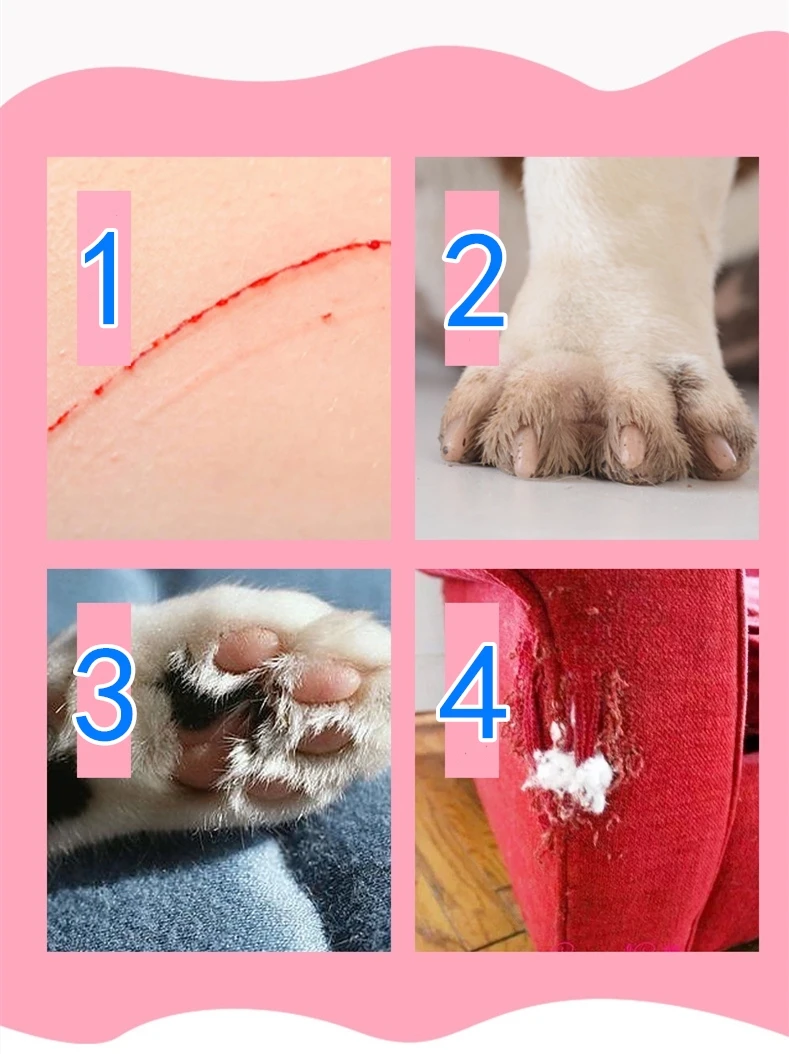 1

2

3

4