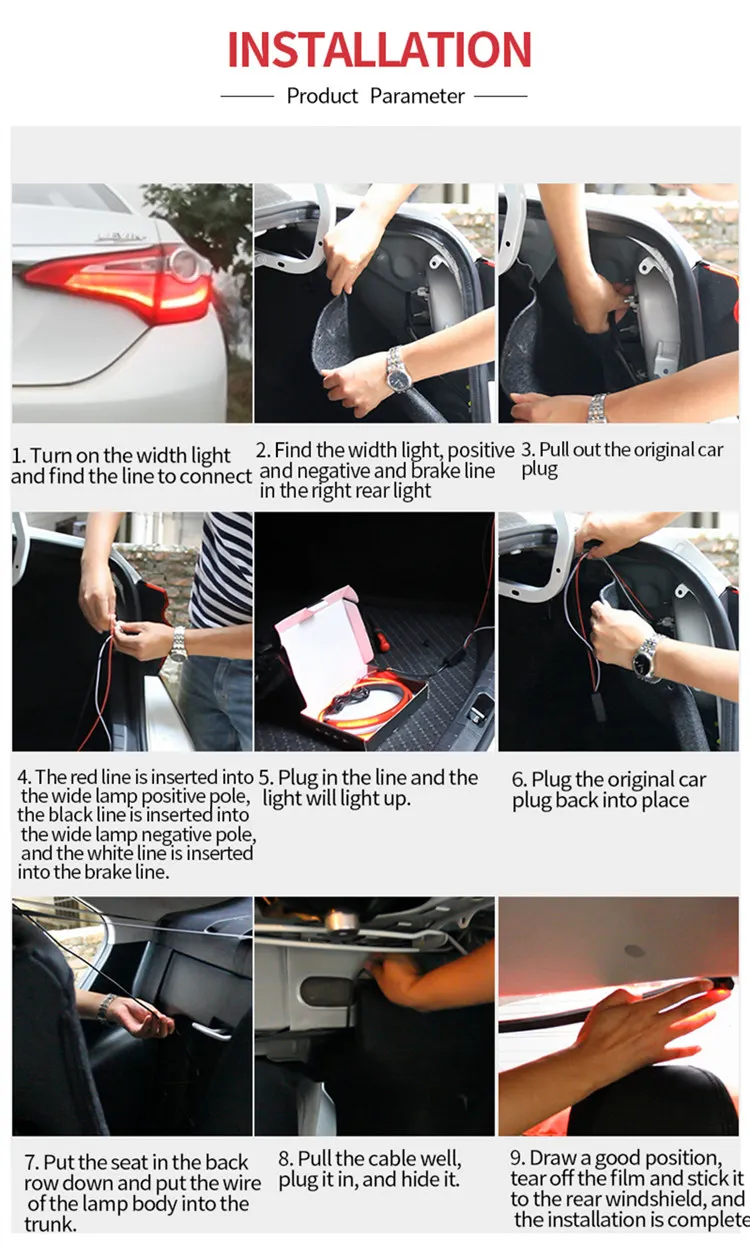 INSTALLATION

Product Parameter

1. Turn on the width light and find the line to connect

2. Find the width light, positive and negative and brake line in the right rear light

3. Pull out the original car plug

4. The red line is inserted into the wide lamp positive pole, the black line is inserted into the wide lamp negative pole, and the white line is inserted into the brake line.

5. Plug in the line and the light will light up.

6. Plug the original car plug back into place

7. Put the seat in the back row down and put the wire of the lamp body into the trunk.

8. Pull the cable well, plug it in, and hide it.

9. Draw a good position, tear off the film and stick it to the rear windshield, and the installation is complete