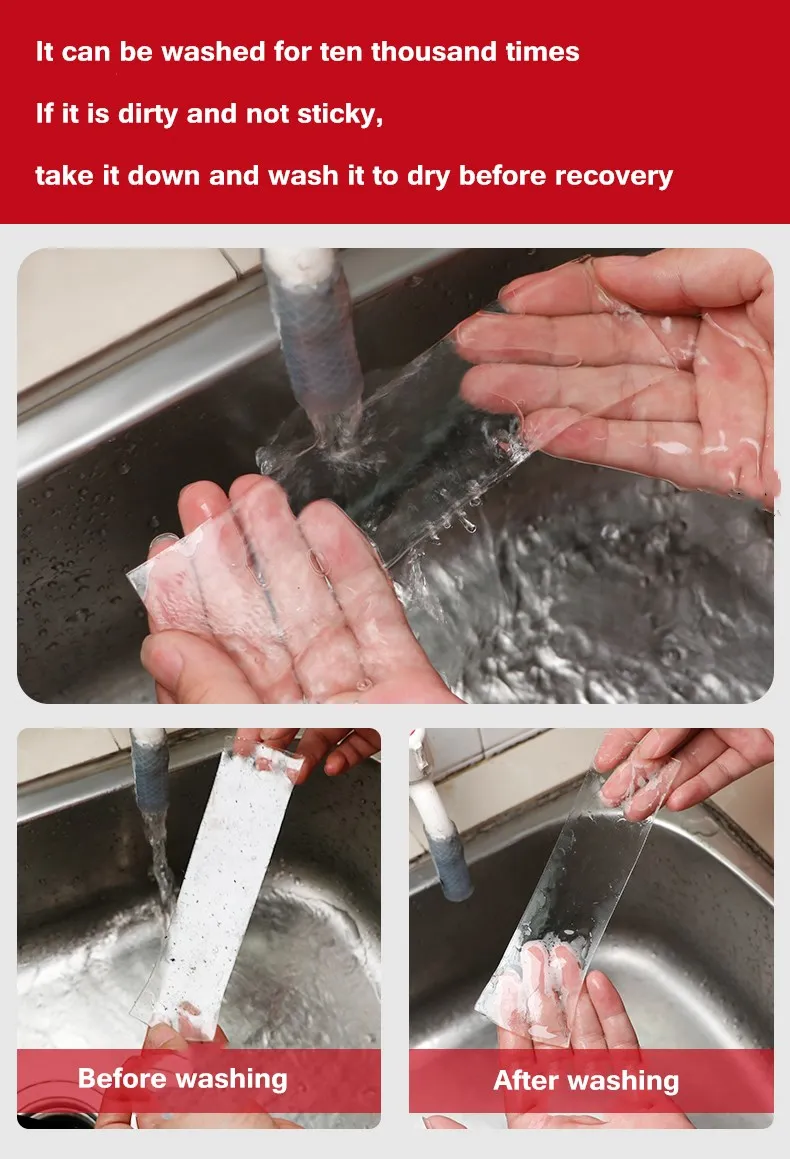 It can be washed for ten thousand times

If it is dirty and not sticky,

take it down and wash it to dry before recovery

Before washing

After washing