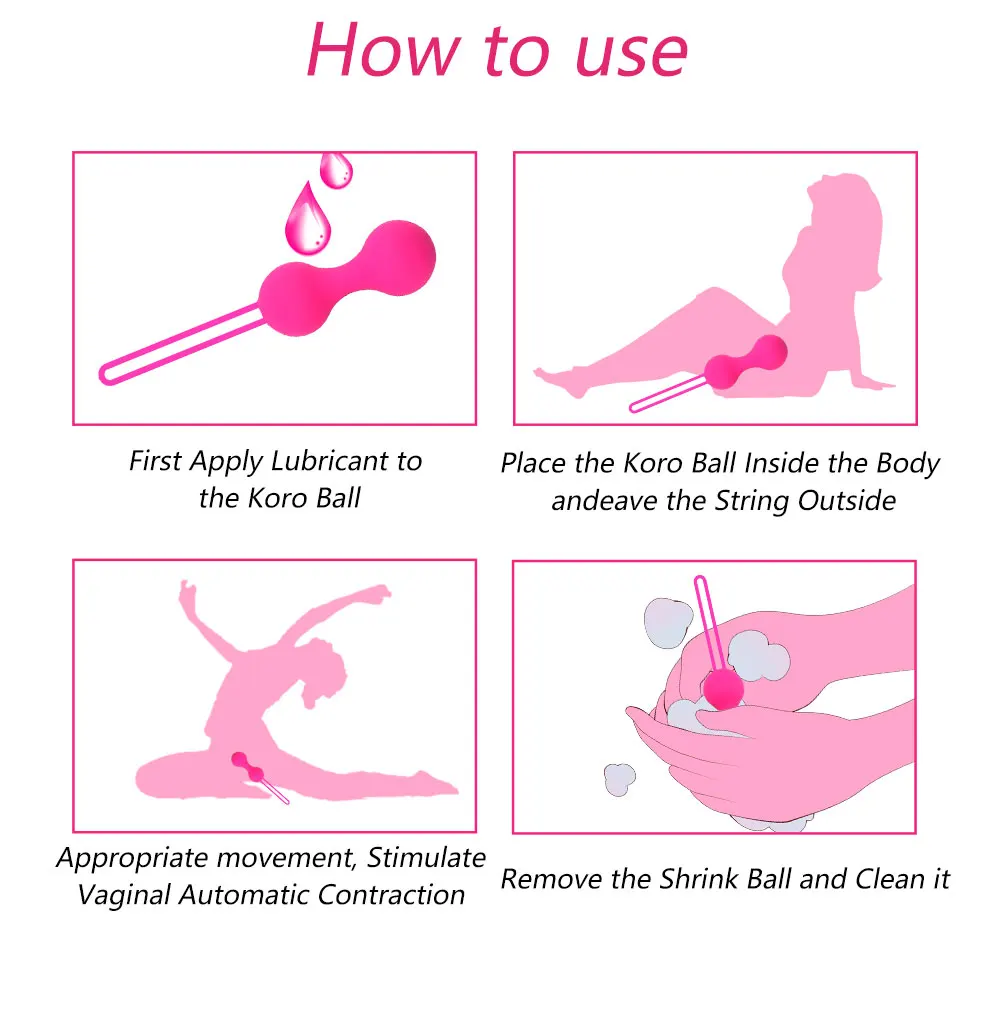 How to use

First Apply Lubricant to the Koro Ball

Place the Koro Ball Inside the Body andeave the String Outside

Appropriate movement, Stimulate Vaginal Automatic Contraction

Remove the Shrink Ball and Clean it