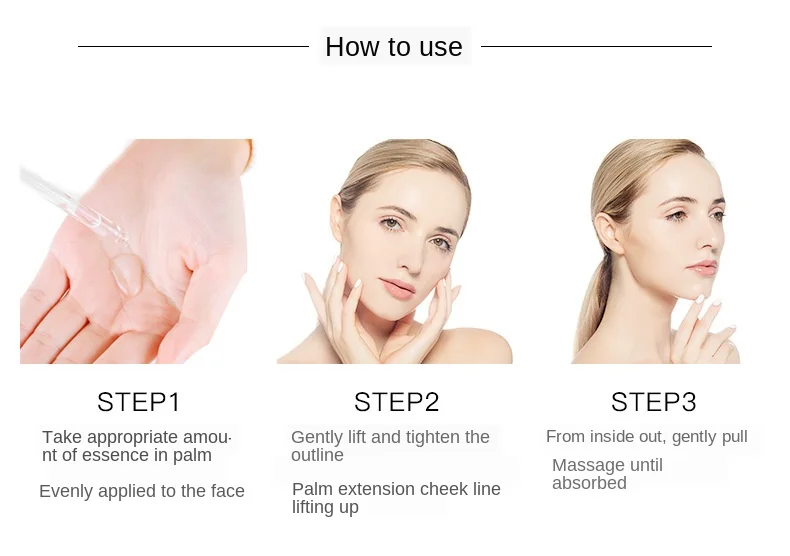 How to use

STEP1

Take appropriate amount of essence in palm

Evenly applied to the face

STEP2

Gently lift and tighten the outline

Palm extension cheek line lifting up

STEP3

From inside out, gently pull

Massage until absorbed