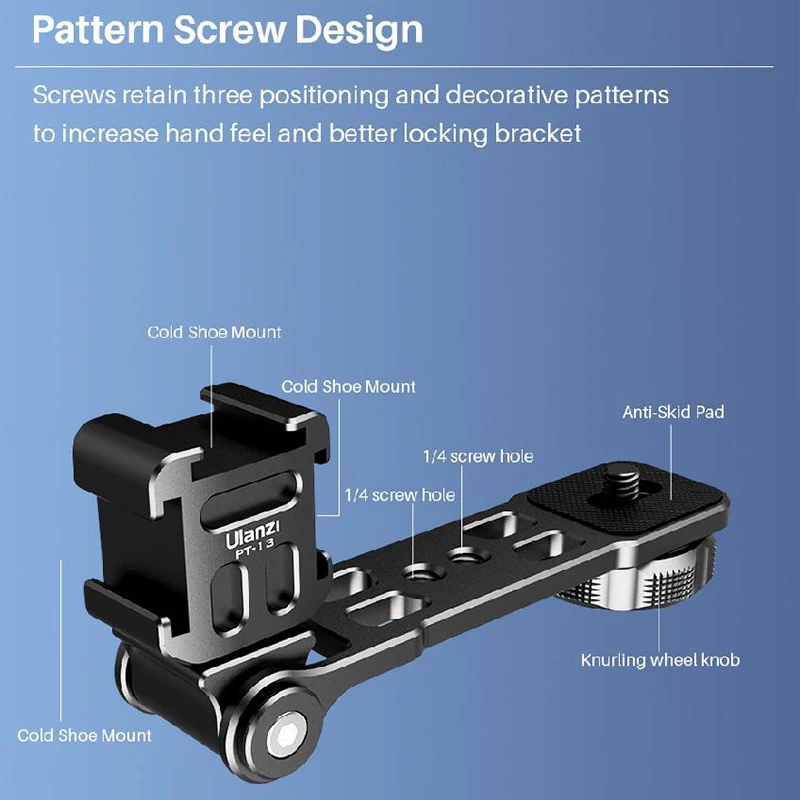 Pattern Screw Design

Screws retain three positioning and decorative patterns to increase hand feel and better locking bracket

Cold Shoe Mount

Cold Shoe Mount

Anti-Skid Pad

1/4 screw hole

1/4 screw hole

Ulanzi
PT-13

Knurling wheel knob

Cold Shoe Mount