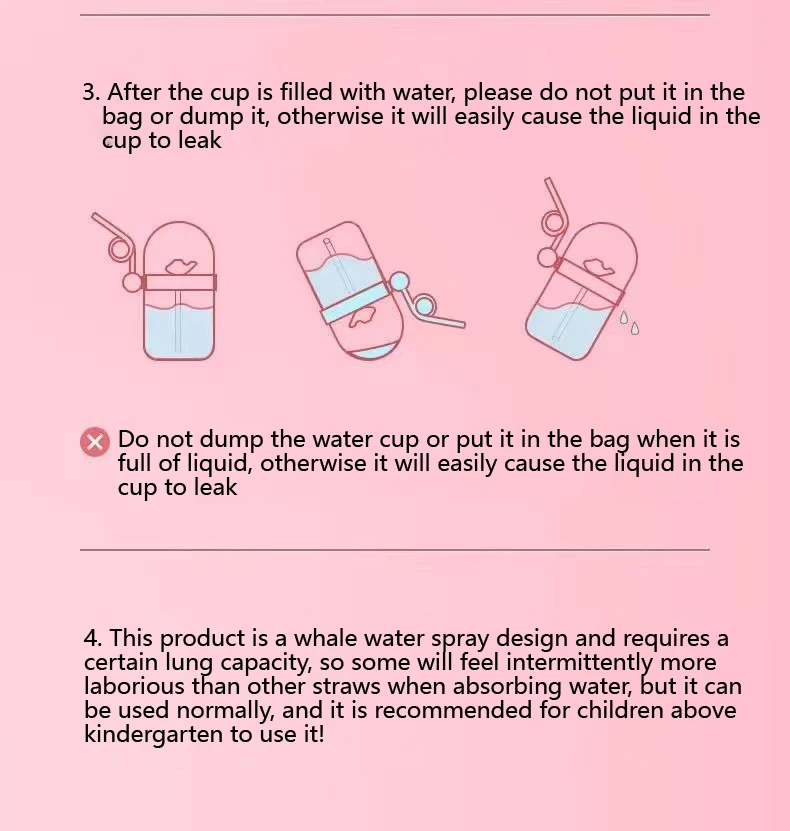 3. After the cup is filled with water, please do not put it in the bag or dump it, otherwise it will easily cause the liquid in the cup to leak

Do not dump the water cup or put it in the bag when it is full of liquid, otherwise it will easily cause the liquid in the cup to leak

4. This product is a whale water spray design and requires a certain lung capacity, so some will feel intermittently more laborious than other straws when absorbing water, but it can be used normally, and it is recommended for children above kindergarten to use it!