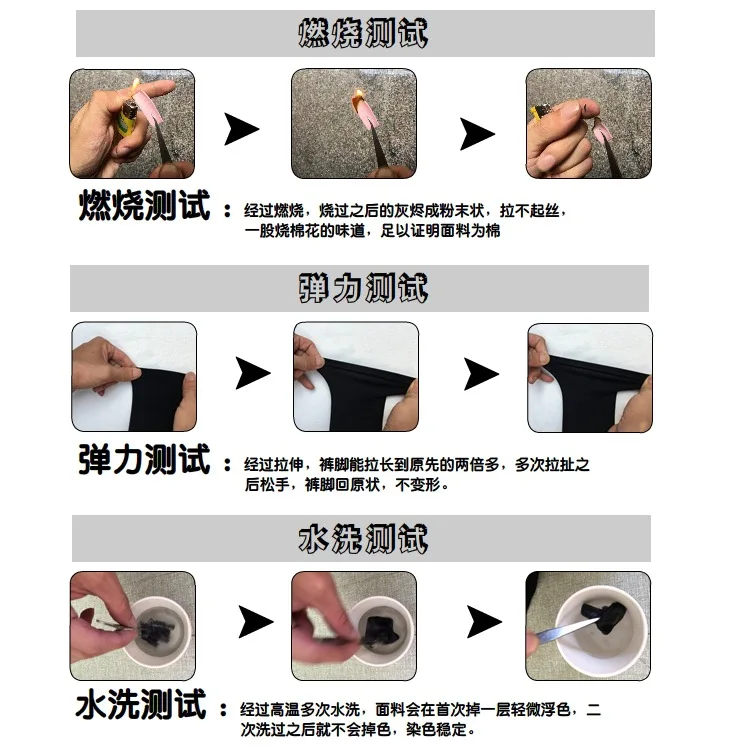 燃烧测试

燃烧测试：经过燃烧，烧过之后的灰烬成粉末状，拉不起丝，一股烧棉花的味道，足以证明面料为棉

弹力测试

弹力测试：经过拉伸，裤脚能拉长到原先的两倍多，多次拉扯之后松手，裤脚回原状，不变形。

水洗测试

水洗测试：经过高温多次水洗，面料会在首次掉一层轻微浮色，二次洗过之后就不会掉色，染色稳定。