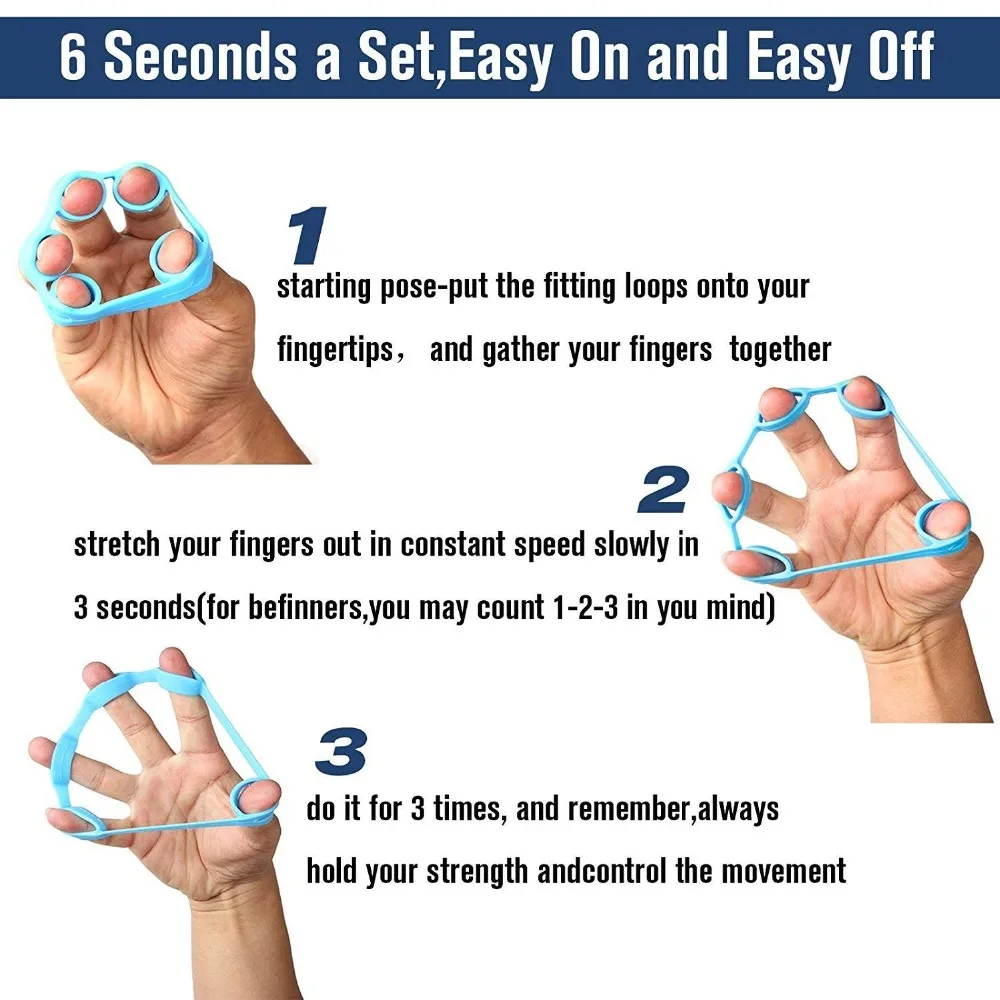 6 Seconds a Set,Easy On and Easy Off

1
starting pose-put the fitting loops onto your fingertips， and gather your fingers together

2
stretch your fingers out in constant speed slowly in 3 seconds(for befinners,you may count 1-2-3 in you mind)

3
do it for 3 times, and remember,always hold your strength andcontrol the movement