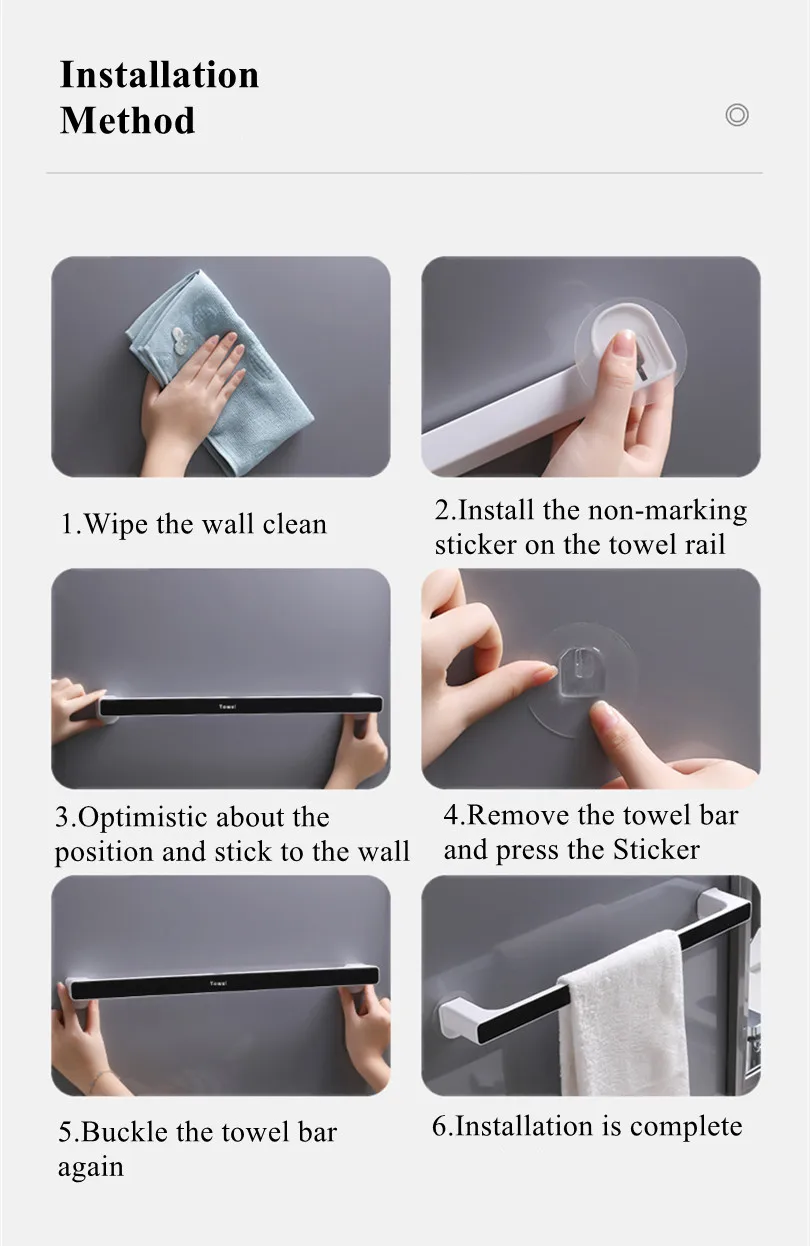 Installation Method

1.Wipe the wall clean

2.Install the non-marking sticker on the towel rail

Towel

3.Optimistic about the position and stick to the wall

4.Remove the towel bar and press the Sticker

Towel

5.Buckle the towel bar again

6.Installation is complete