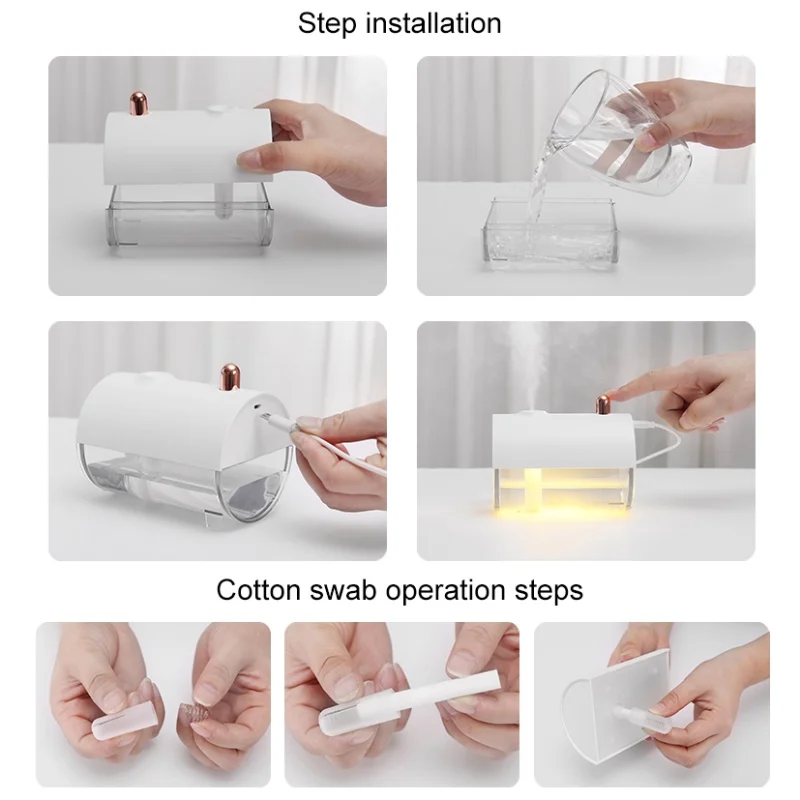 Step installation

Cotton swab operation steps