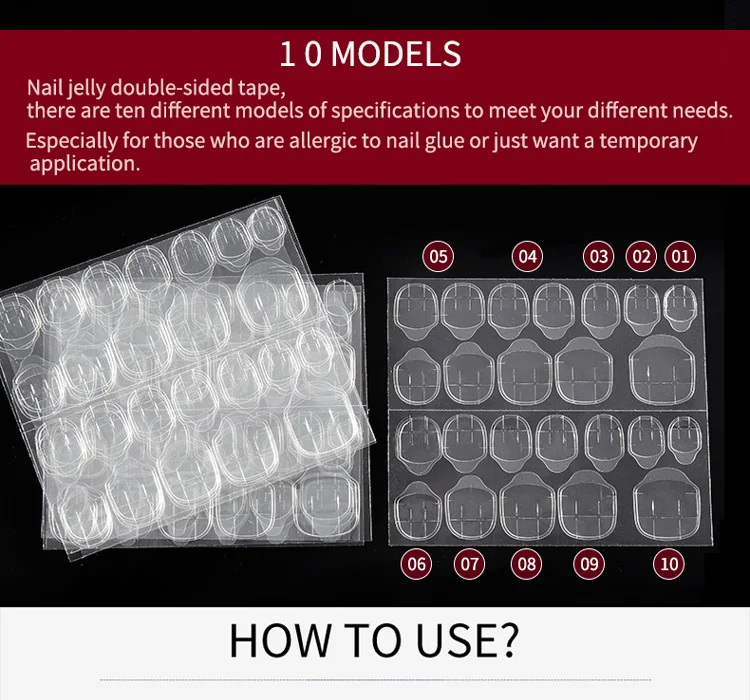 1 0 MODELS

Nail jelly double-sided tape, there are ten different models of specifications to meet your different needs.

Especially for those who are allergic to nail glue or just want a temporary application.

05 04 03 02 01

06 07 08 09 10

HOW TO USE?