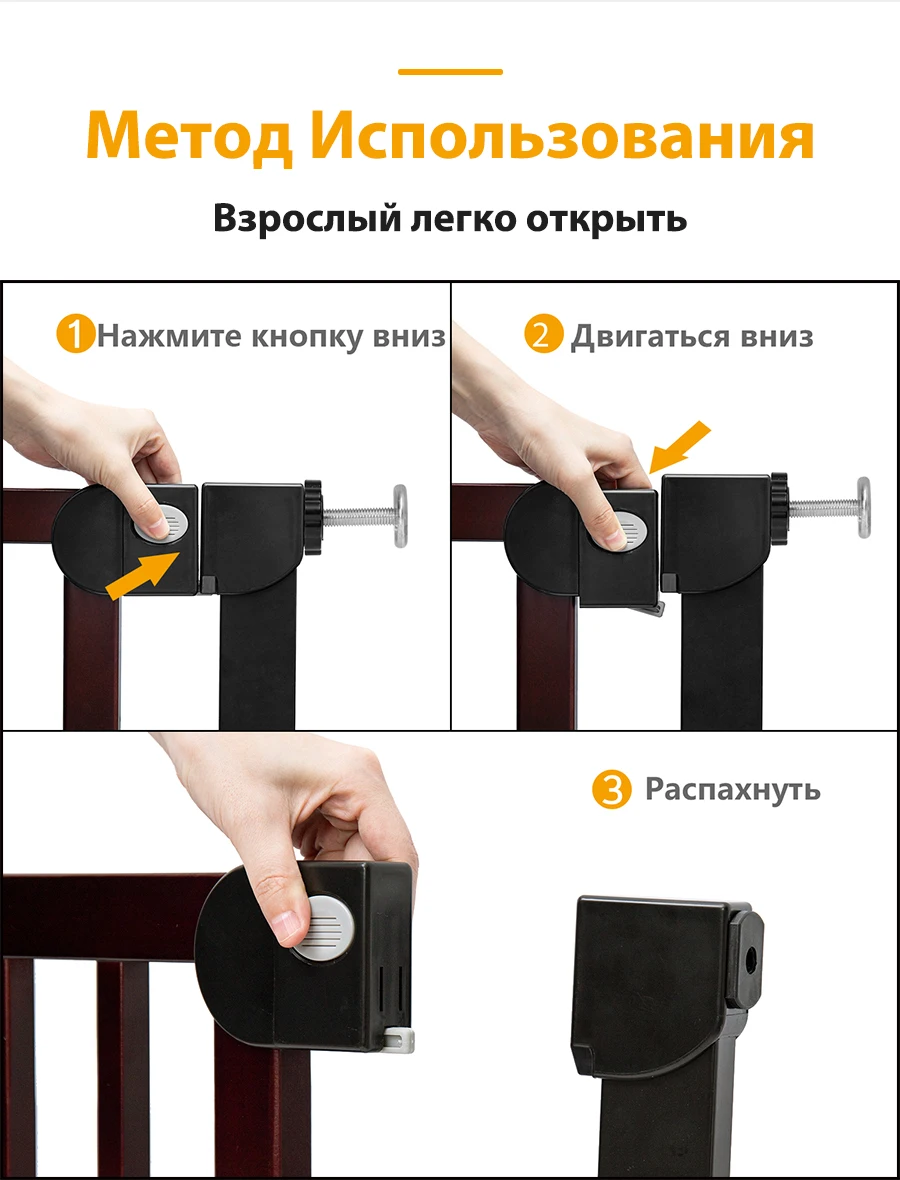 Метод Использования

Взрослый легко открыть

1 Нажмите кнопку вниз

2 Двигаться вниз

3 Распахнуть