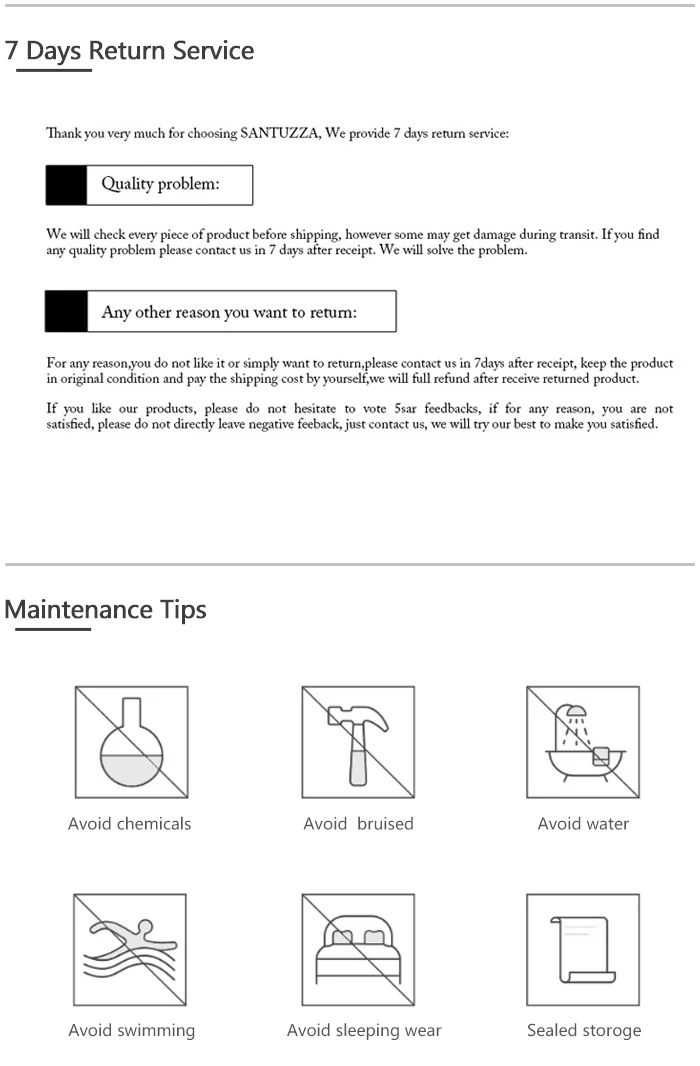 7 Days Return Service

Thank you very much for choosing SANTUZZA, We provide 7 days return service:

Quality problem:

We will check every piece of product before shipping, however some may get damage during transit. If you find any quality problem please contact us in 7 days after receipt. We will solve the problem.

Any other reason you want to return:

For any reason,you do not like it or simply want to return,please contact us in 7days after receipt, keep the product in original condition and pay the shipping cost by yourself,we will full refund after receive returned product.

If you like our products, please do not hesitate to vote 5sar feedbacks, if for any reason, you are not satisfied, please do not directly leave negative feeback, just contact us, we will try our best to make you satisfied.

Maintenance Tips

Avoid chemicals

Avoid bruised

Avoid water

Avoid swimming

Avoid sleeping wear

Sealed storoge