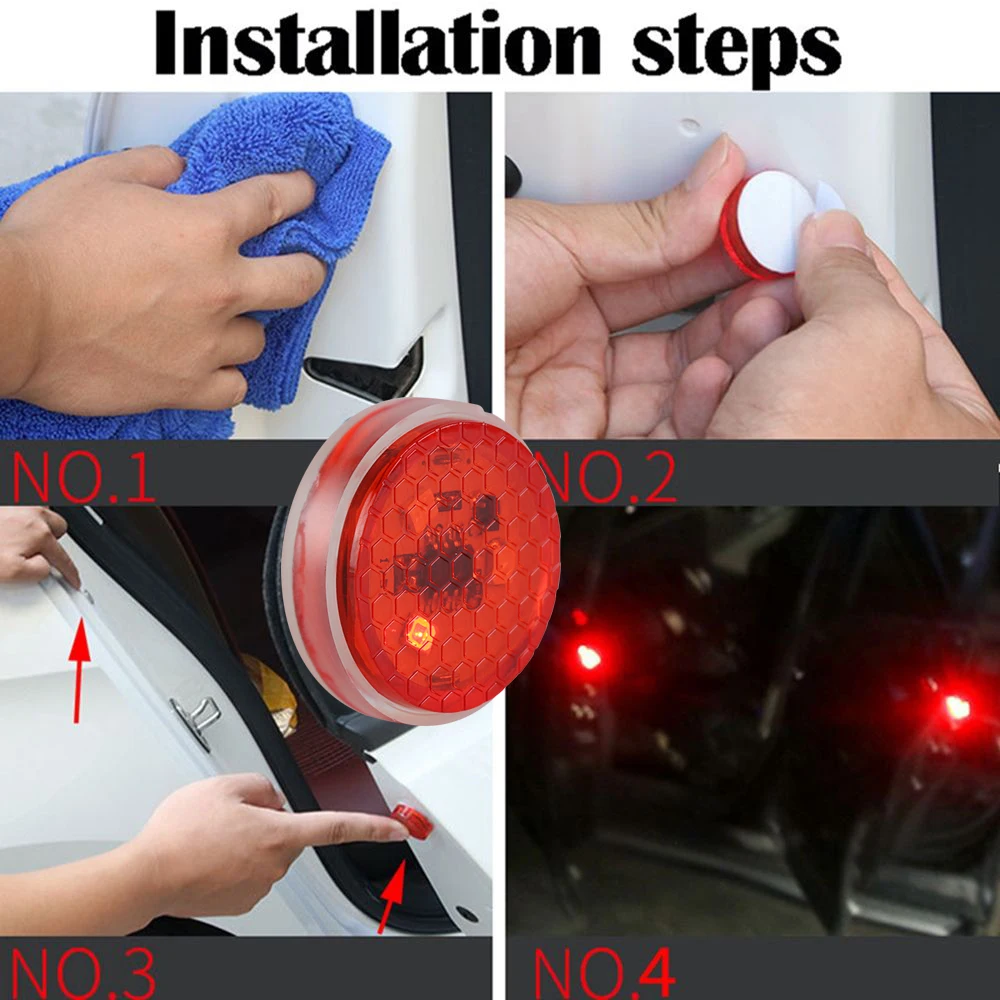 Installation steps

NO.1

NO.2

NO.3

NO.4