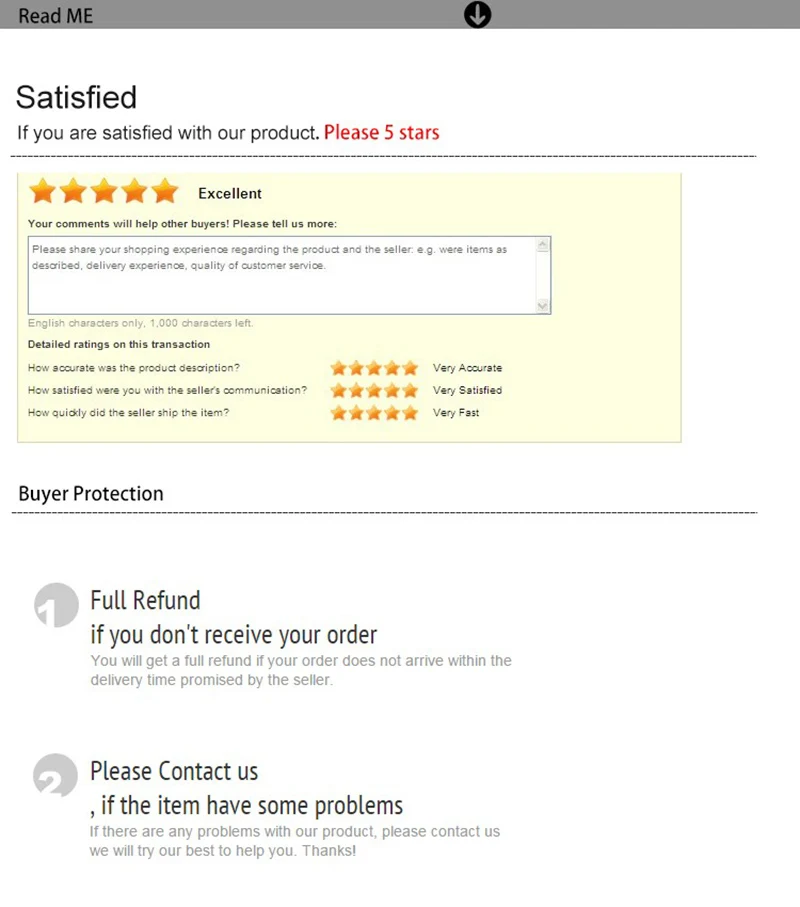 Read ME

Satisfied

If you are satisfied with our product. Please 5 stars

Excellent

Your comments will help other buyers! Please tell us more:

Please share your shopping experience regarding the product and the seller: e.g. were items as described, delivery experience, quality of customer service.

English characters only, 1,000 characters left.

Detailed ratings on this transaction

How accurate was the product description? Very Accurate

How satisfied were you with the seller's communication? Very Satisfied

How quickly did the seller ship the item? Very Fast

Buyer Protection

1

Full Refund

if you don't receive your order

You will get a full refund if your order does not arrive within the delivery time promised by the seller.

2

Please Contact us

, if the item have some problems

If there are any problems with our product, please contact us we will try our best to help you. Thanks!