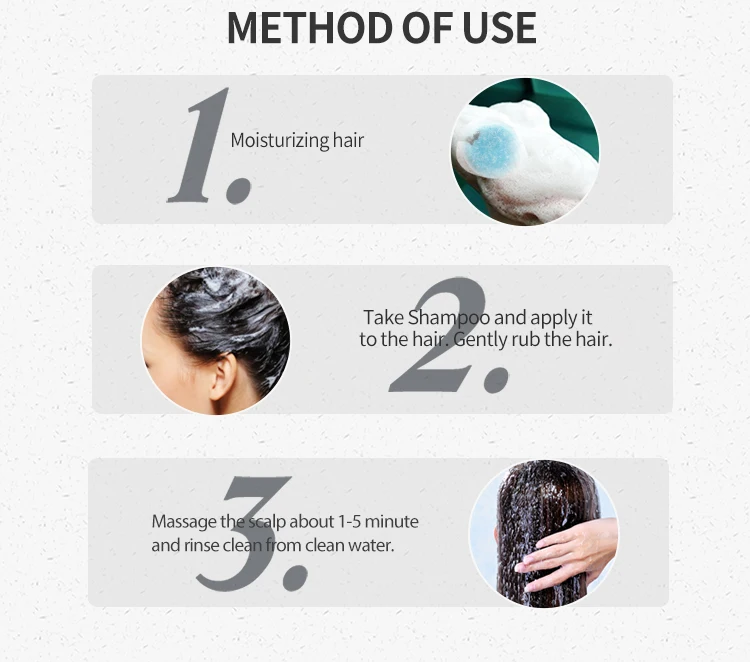 METHOD OF USE

1.

Moisturizing hair

2.

Take Shampoo and apply it to the hair. Gently rub the hair.

3.

Massage the scalp about 1-5 minute and rinse clean from clean water.