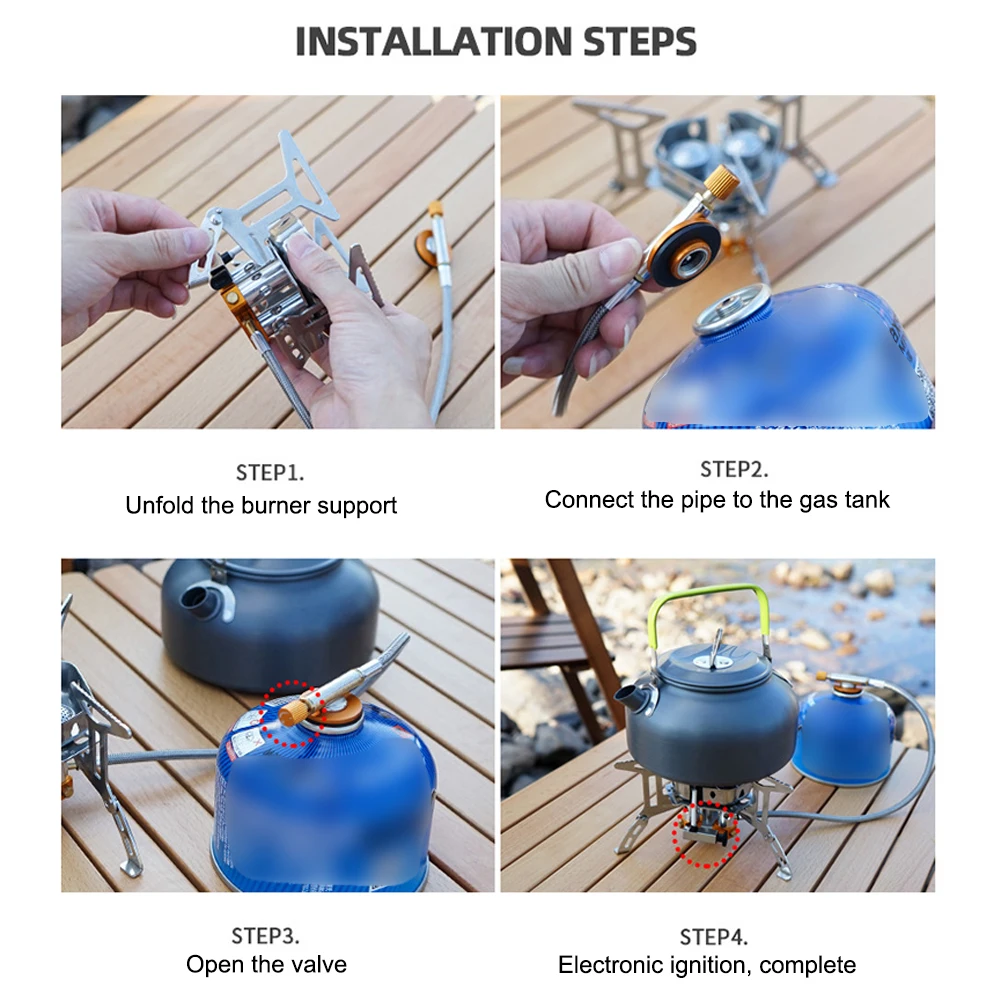 INSTALLATION STEPS

STEP1.
Unfold the burner support

STEP2.
Connect the pipe to the gas tank

STEP3.
Open the valve

STEP4.
Electronic ignition, complete