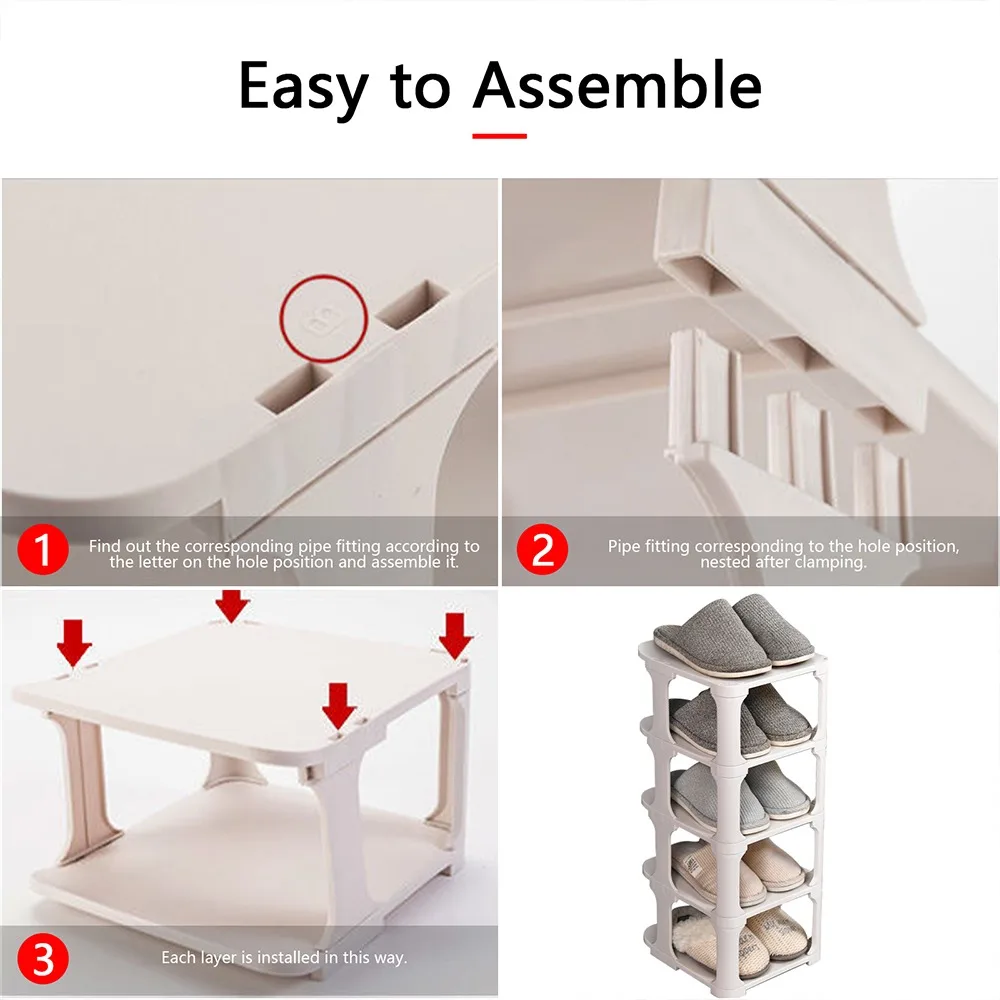 Easy to Assemble

1 Find out the corresponding pipe fitting according to the letter on the hole position and assemble it.

2 Pipe fitting corresponding to the hole position, nested after clamping.

3 Each layer is installed in this way.