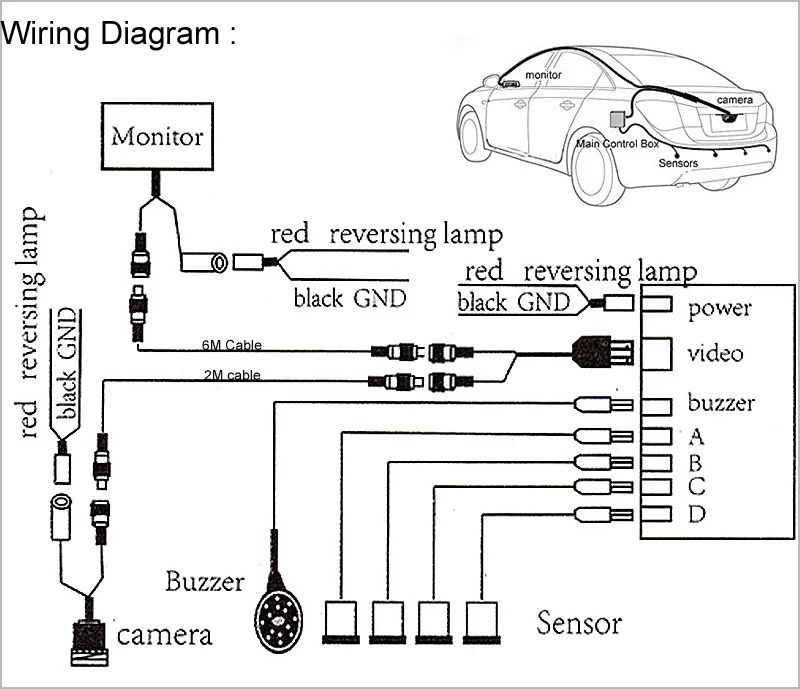 Wiring Diagram :

monitor
camera
Main Control Box
Sensors

Monitor

red reversing lamp
black GND

red reversing lamp
black GND

red reversing lamp
black GND

6M Cable
2M cable

power
video
buzzer
A
B
C
D

Buzzer
camera
Sensor