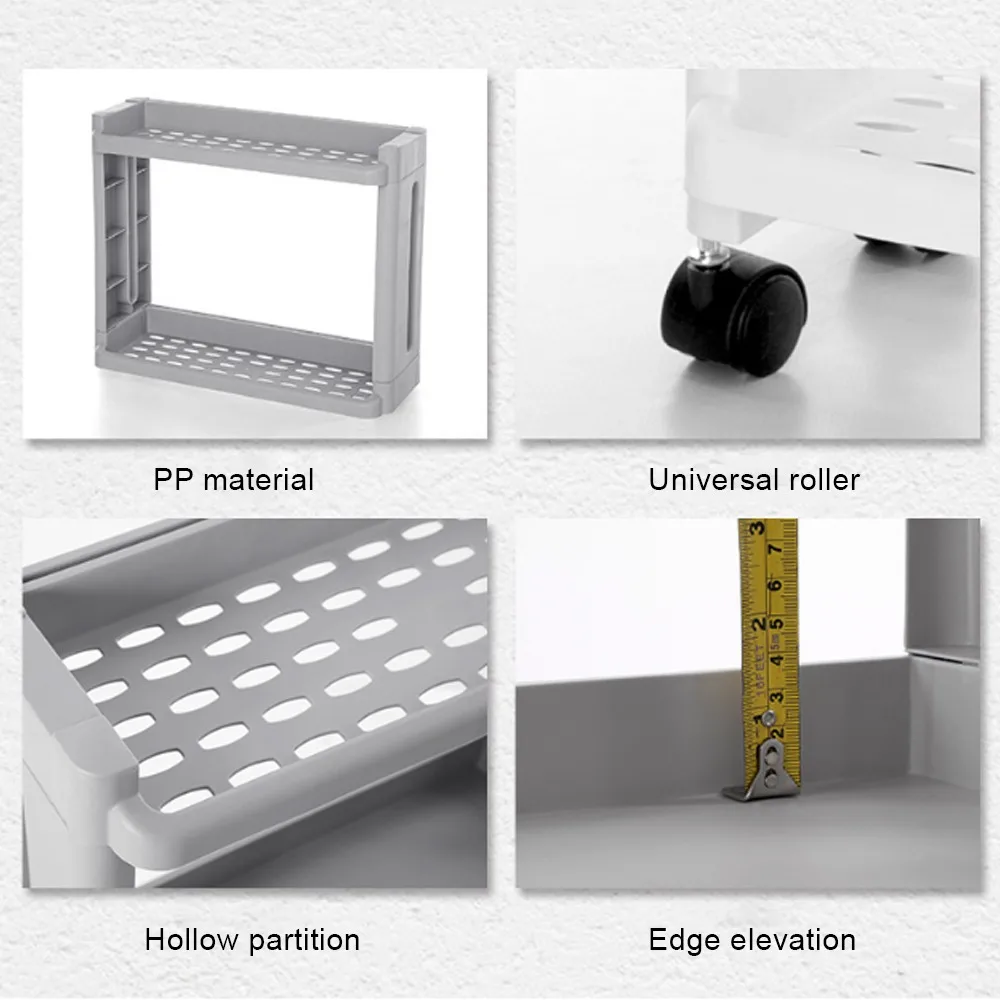 PP material

Universal roller

Hollow partition

Edge elevation