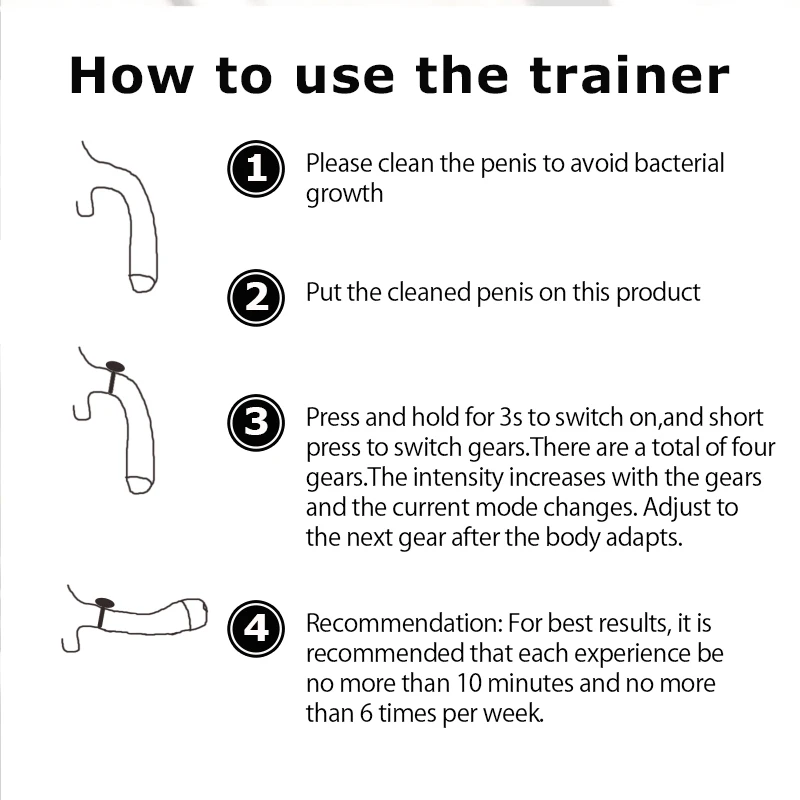 How to use the trainer

1 Please clean the penis to avoid bacterial growth

2 Put the cleaned penis on this product

3 Press and hold for 3s to switch on,and short press to switch gears.There are a total of four gears.The intensity increases with the gears and the current mode changes. Adjust to the next gear after the body adapts.

4 Recommendation: For best results, it is recommended that each experience be no more than 10 minutes and no more than 6 times per week.