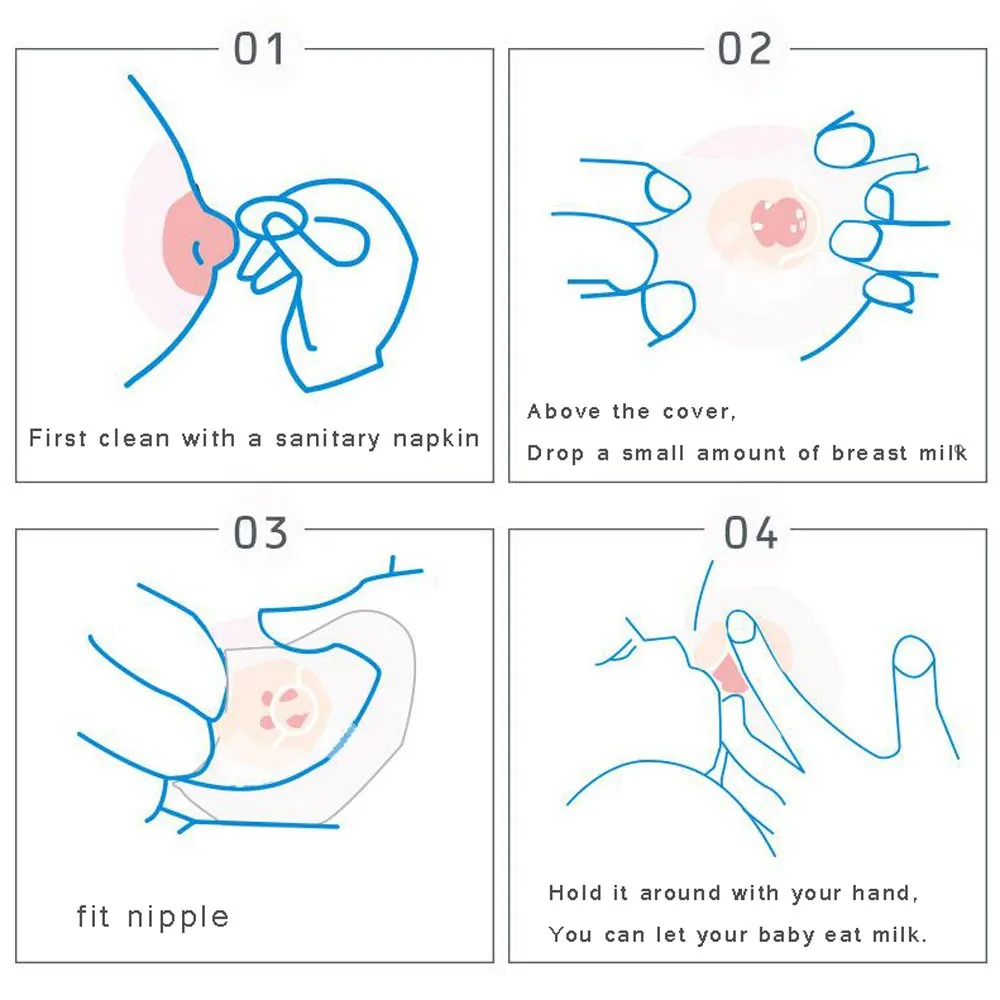 01

First clean with a sanitary napkin

02

Above the cover,

Drop a small amount of breast milk

03

fit nipple

04

Hold it around with your hand,

You can let your baby eat milk.