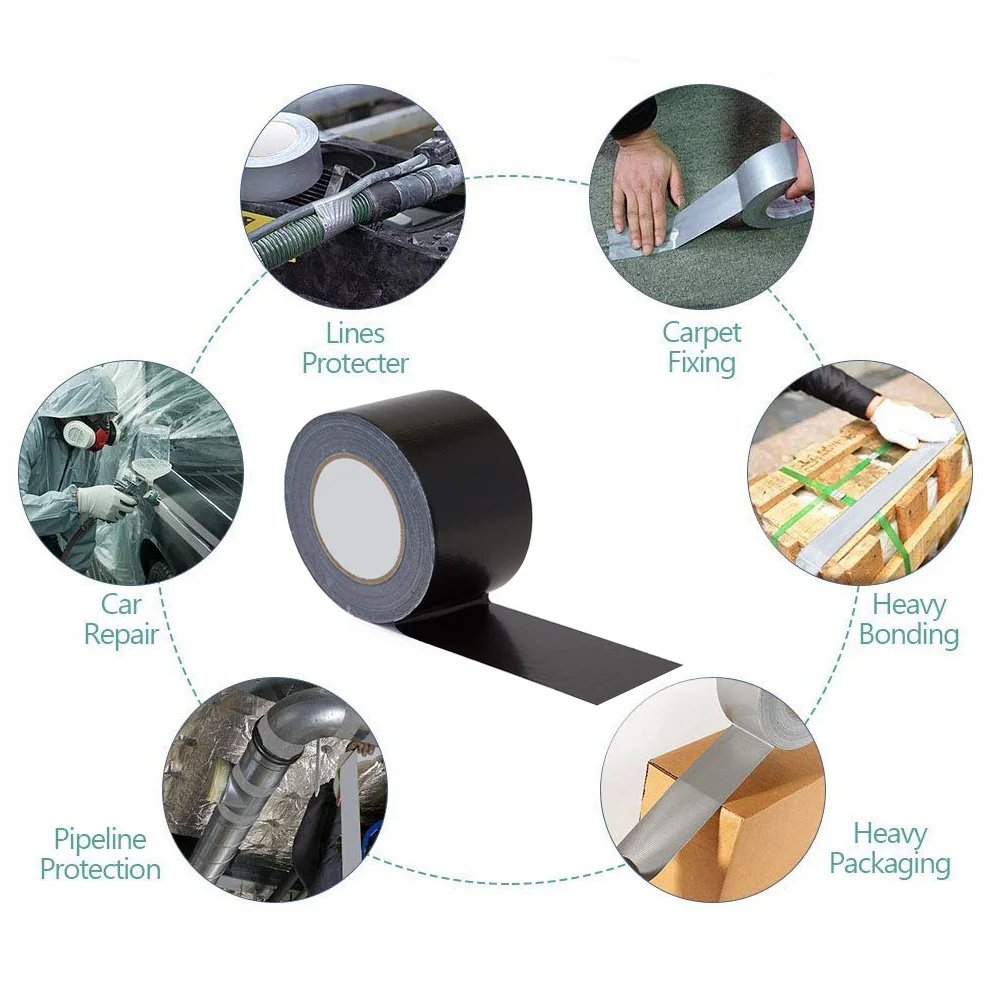 Lines Protecter

Carpet Fixing

Car Repair

Heavy Bonding

Pipeline Protection

Heavy Packaging