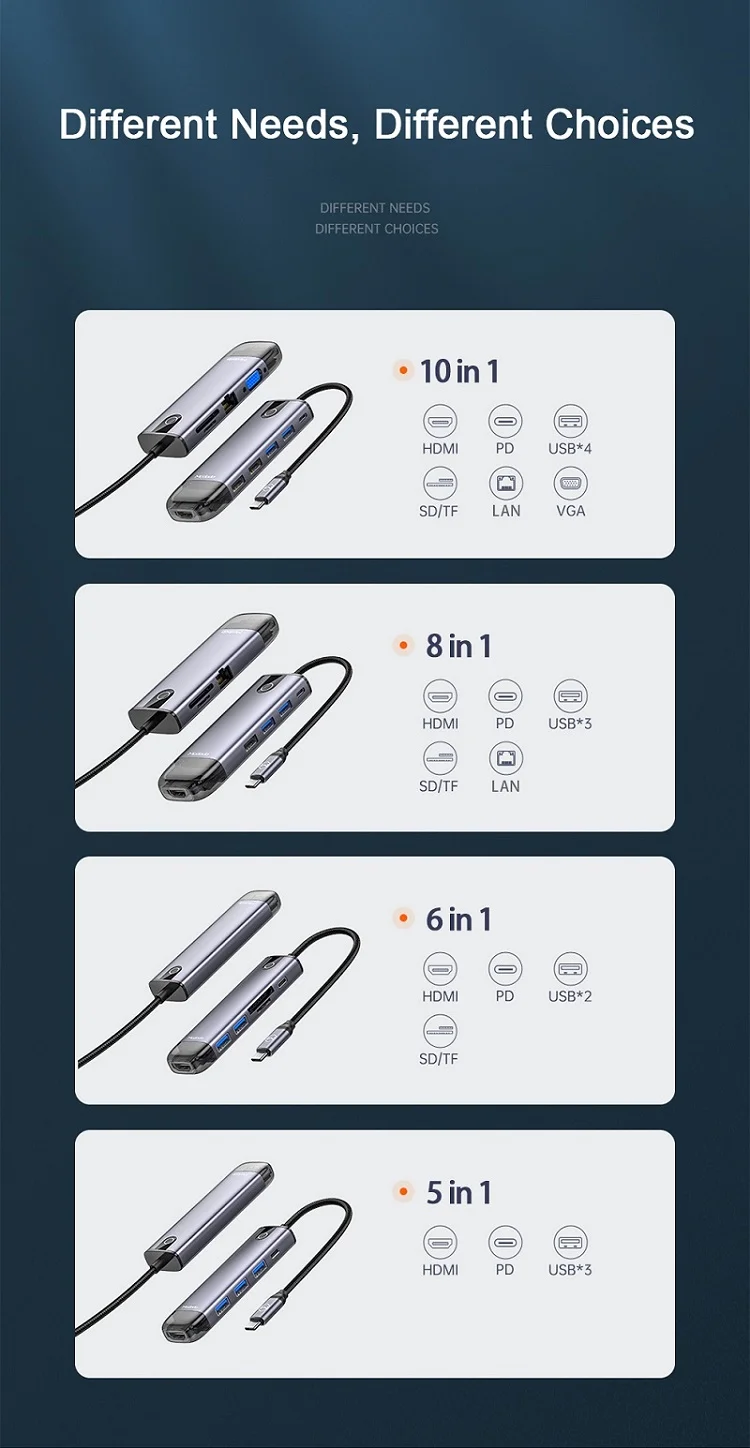 Different Needs, Different Choices

DIFFERENT NEEDS
DIFFERENT CHOICES

10 in 1

HDMI PD USB*4
SD/TF LAN VGA

8 in 1

HDMI PD USB*3
SD/TF LAN

6 in 1

HDMI PD USB*2
SD/TF

5 in 1

HDMI PD USB*3