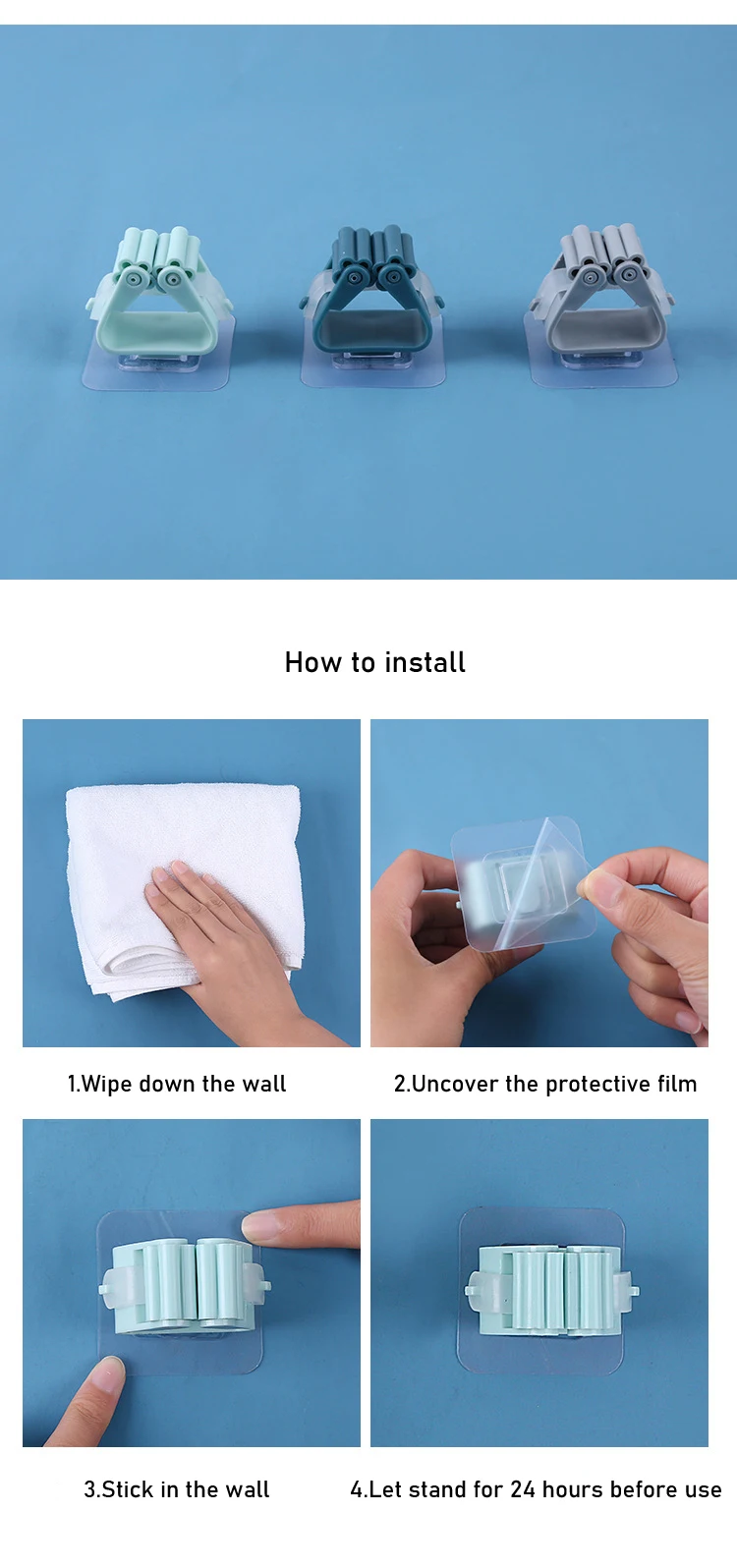 How to install

1.Wipe down the wall

2.Uncover the protective film

3.Stick in the wall

4.Let stand for 24 hours before use