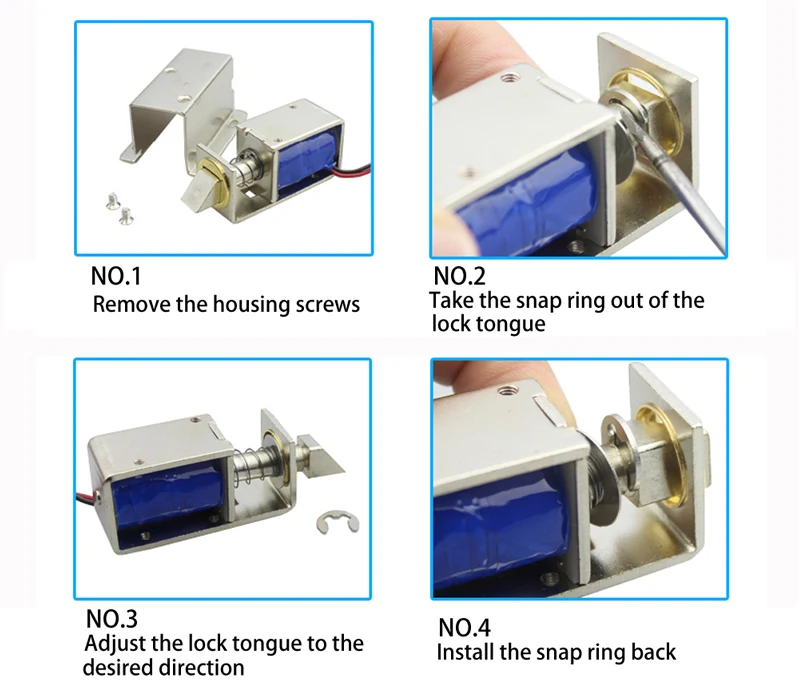 NO.1
Remove the housing screws

NO.2
Take the snap ring out of the lock tongue

NO.3
Adjust the lock tongue to the desired direction

NO.4
Install the snap ring back