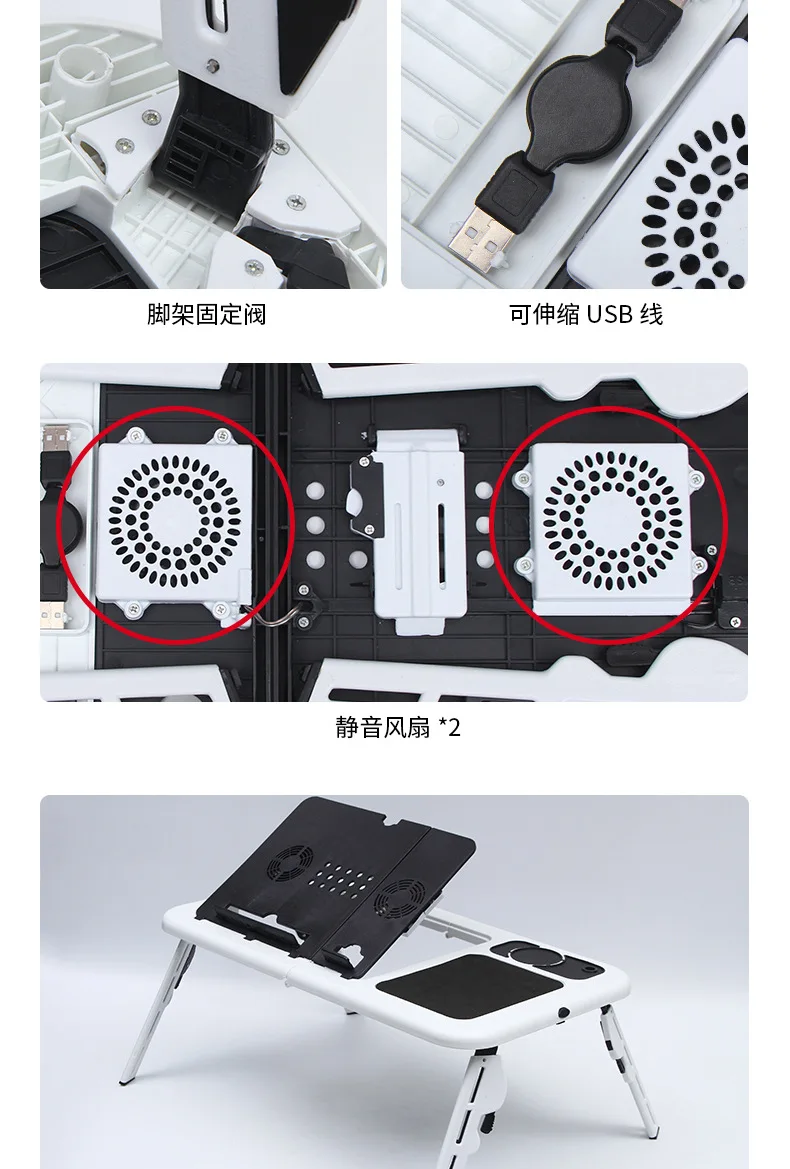 脚架固定阀

可伸缩 USB 线

静音风扇 *2