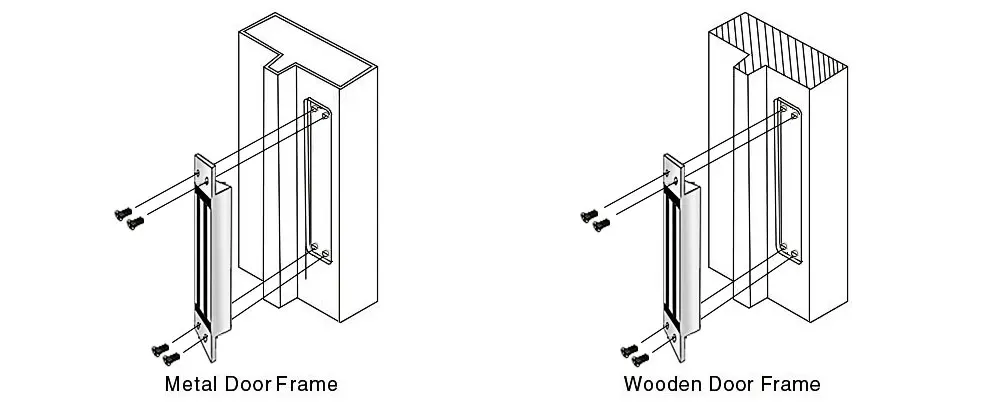 Metal Door Frame

Wooden Door Frame