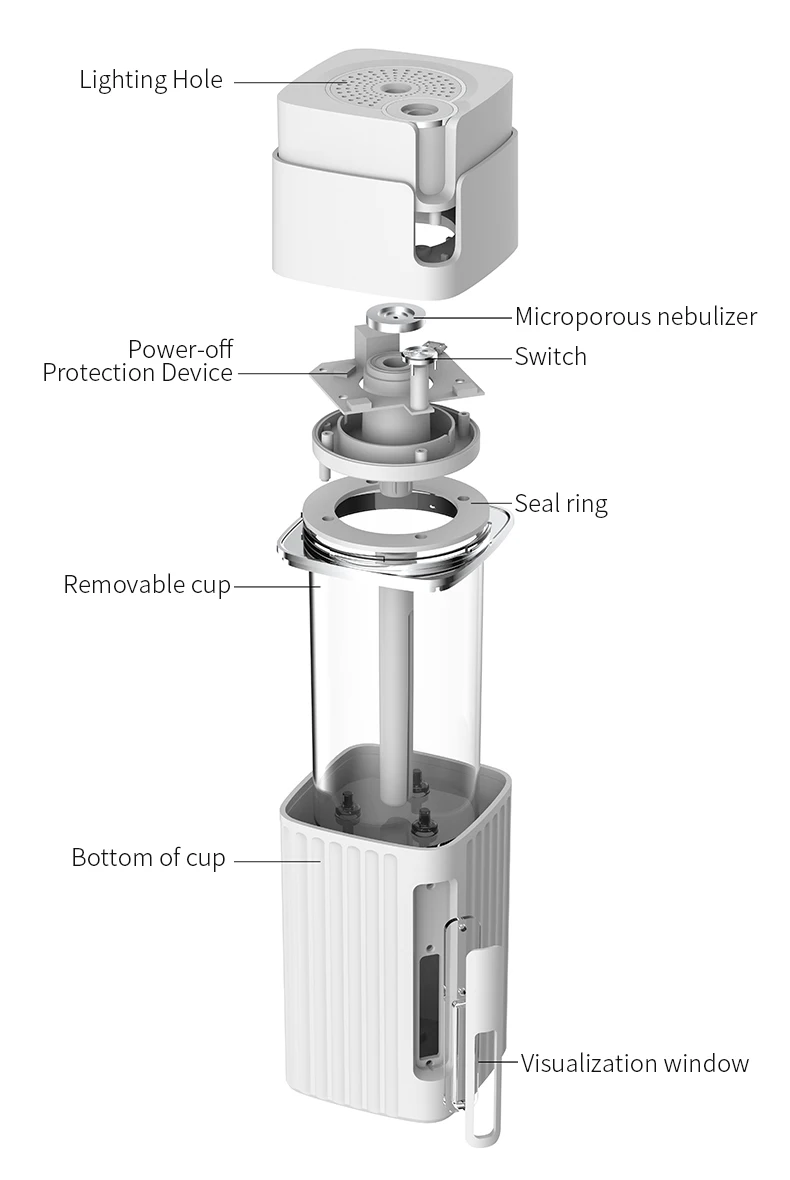 Lighting Hole

Microporous nebulizer

Power-off Protection Device

Switch

Seal ring

Removable cup

Bottom of cup

Visualization window