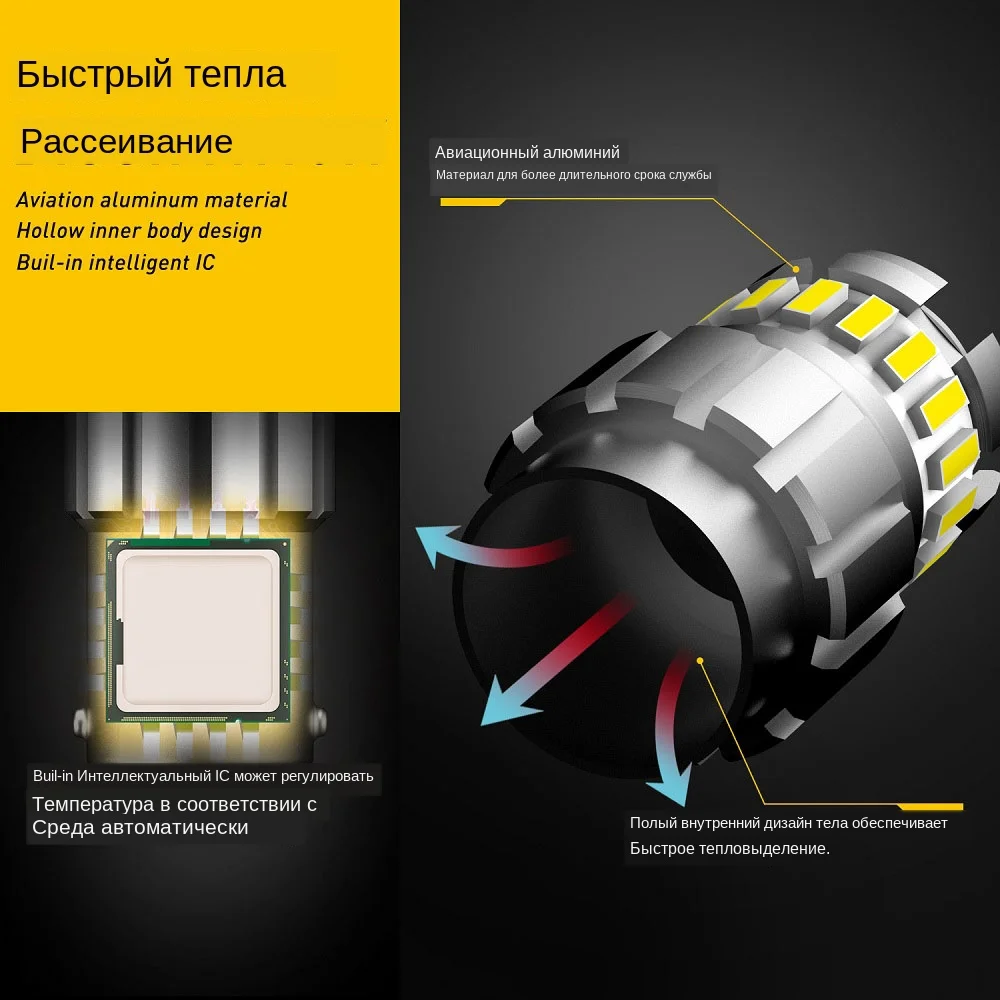 Быстрый тепла

Рассеивание

Aviation aluminum material
Hollow inner body design
Buil-in intelligent IC

Авиационный алюминий
Материал для более длительного срока службы

Buil-in Интеллектуальный IC может регулировать
Температура в соответствии с
Среда автоматически

Полый внутренний дизайн тела обеспечивает
Быстрое тепловыделение.