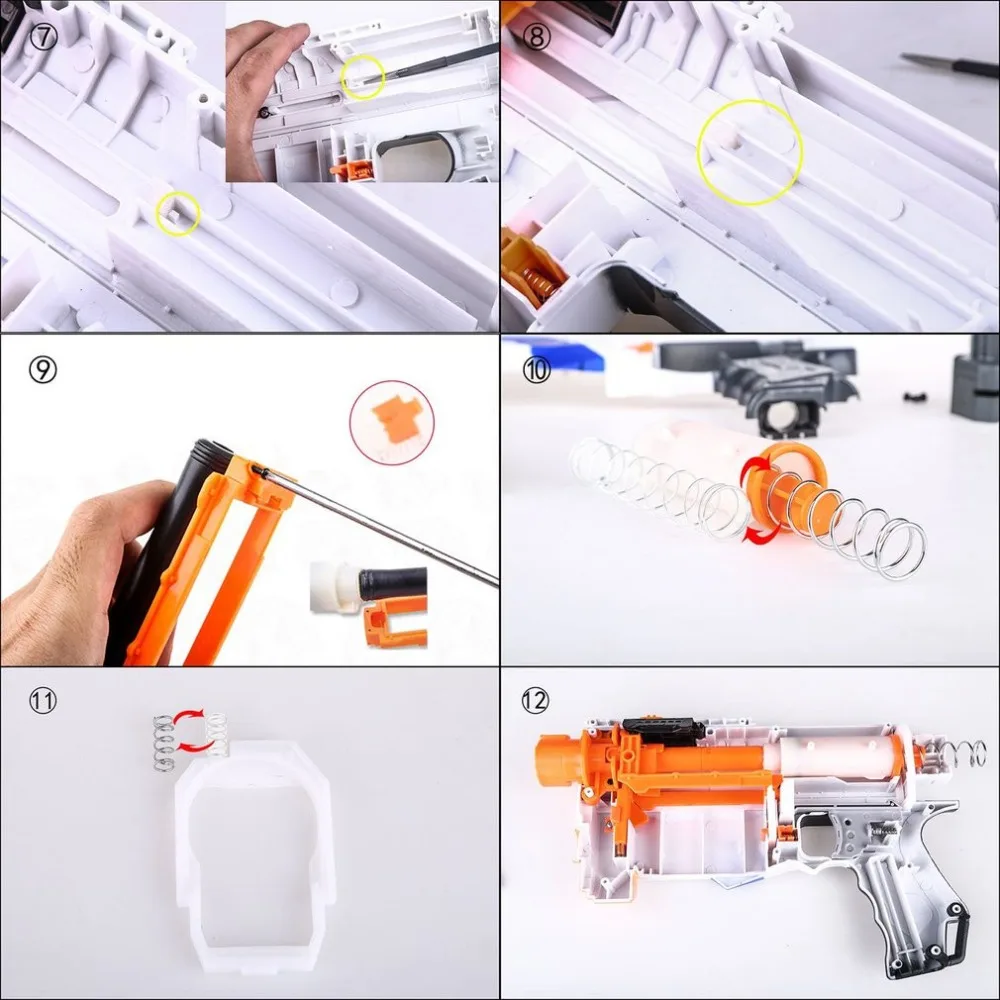 ⑦
⑧
⑨
⑩
⑪
⑫