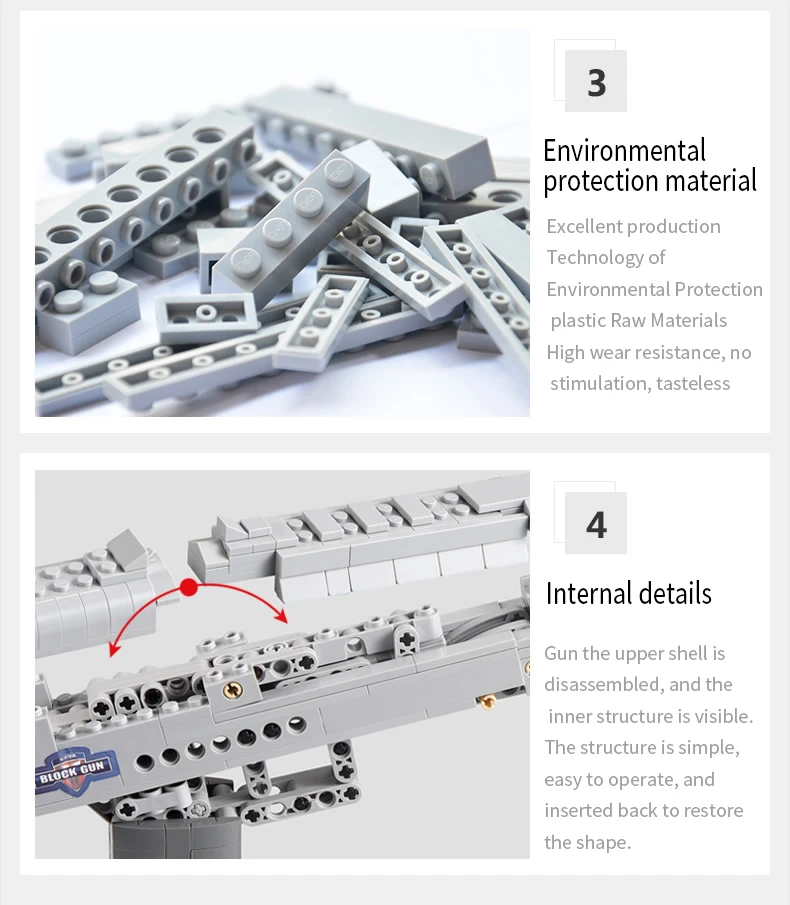 3

Environmental protection material

Excellent production Technology of Environmental Protection plastic Raw Materials High wear resistance, no stimulation, tasteless

BLOCK GUN

4

Internal details

Gun the upper shell is disassembled, and the inner structure is visible. The structure is simple, easy to operate, and inserted back to restore the shape.