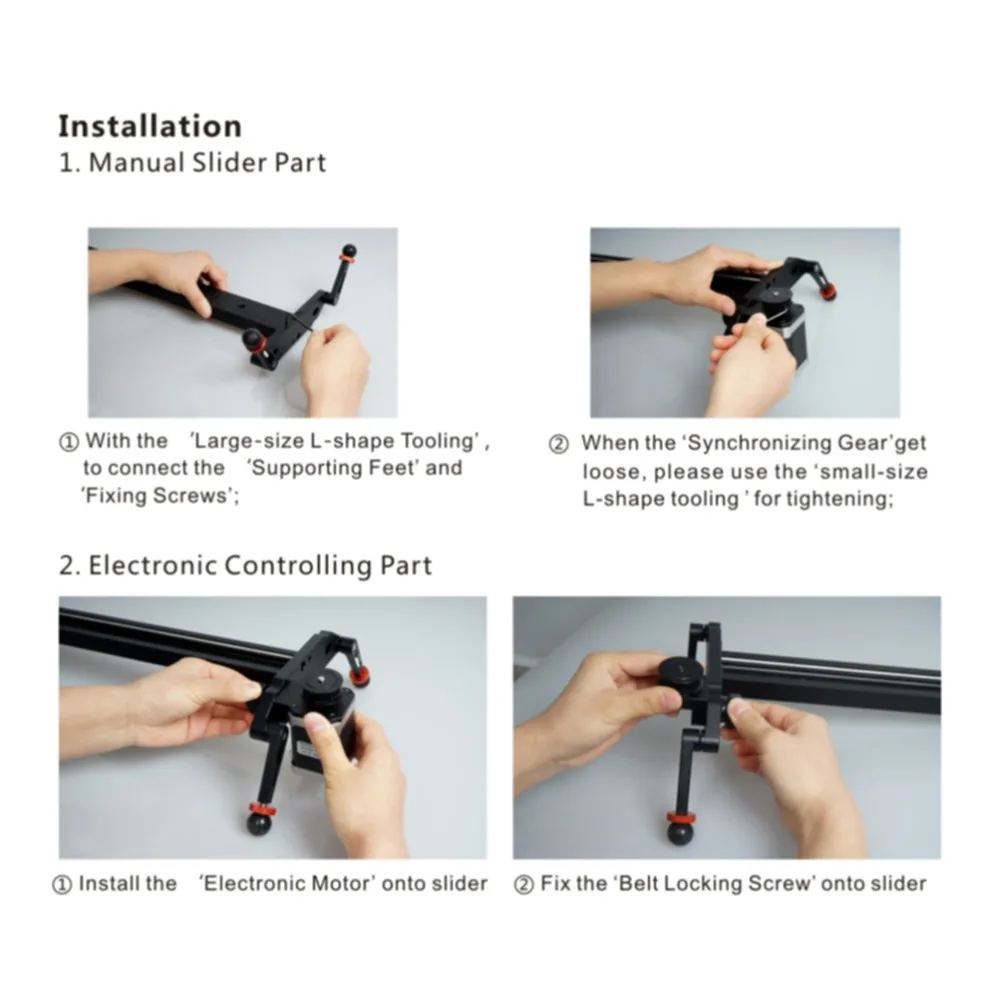 Installation
1. Manual Slider Part

① With the 'Large-size L-shape Tooling', to connect the 'Supporting Feet' and 'Fixing Screws';

② When the 'Synchronizing Gear'get loose, please use the 'small-size L-shape tooling ' for tightening;

2. Electronic Controlling Part

① Install the 'Electronic Motor' onto slider

② Fix the 'Belt Locking Screw' onto slider