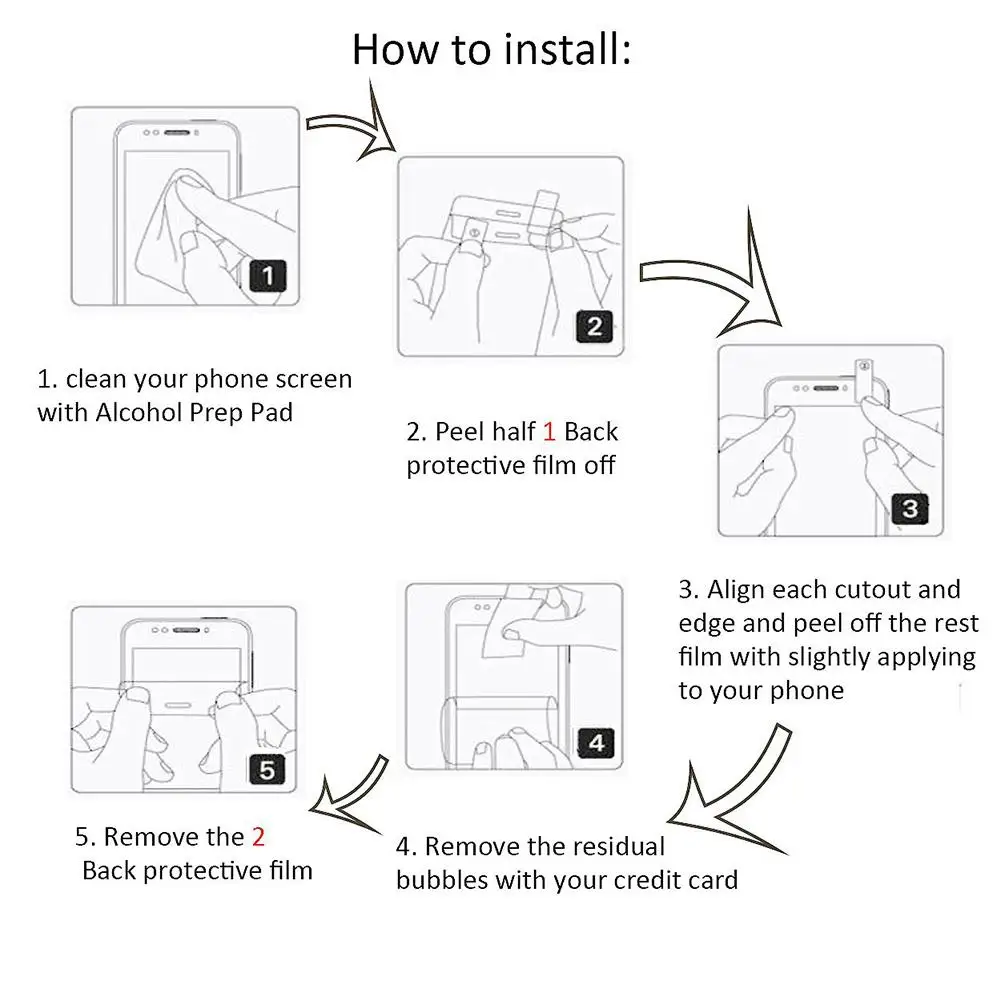 How to install:

1

1. clean your phone screen with Alcohol Prep Pad

2

2. Peel half 1 Back protective film off

3

3. Align each cutout and edge and peel off the rest film with slightly applying to your phone

4

4. Remove the residual bubbles with your credit card

5

5. Remove the 2 Back protective film