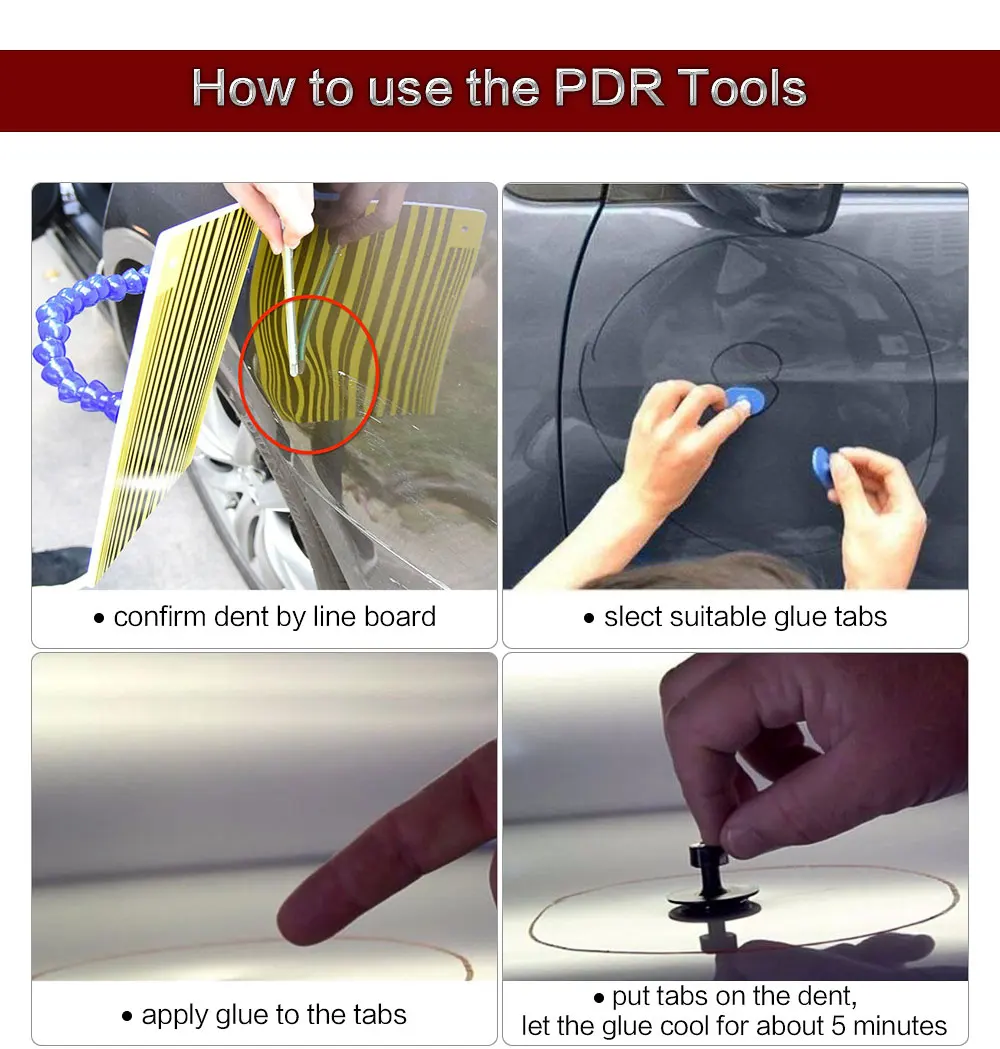 How to use the PDR Tools

• confirm dent by line board

• slect suitable glue tabs

• apply glue to the tabs

• put tabs on the dent,
let the glue cool for about 5 minutes