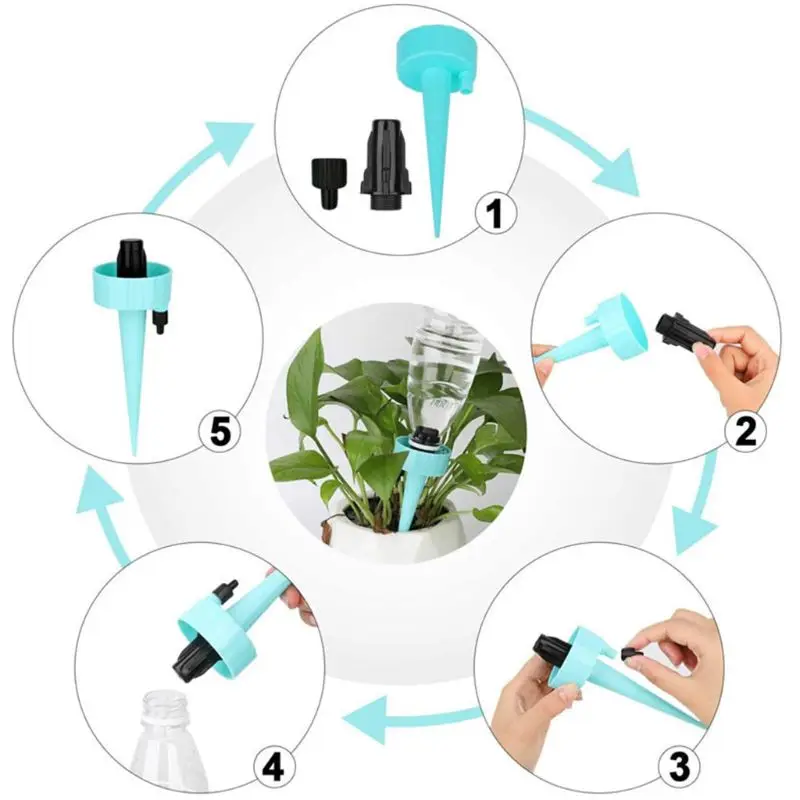 1

2

3

4

5