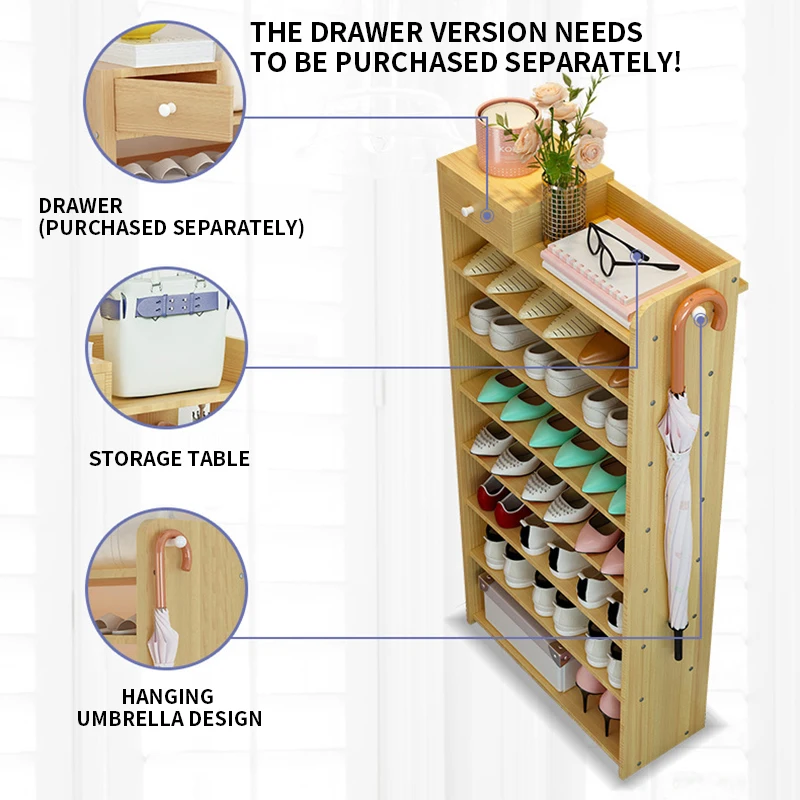 THE DRAWER VERSION NEEDS TO BE PURCHASED SEPARATELY!

DRAWER
(PURCHASED SEPARATELY)

STORAGE TABLE

HANGING
UMBRELLA DESIGN