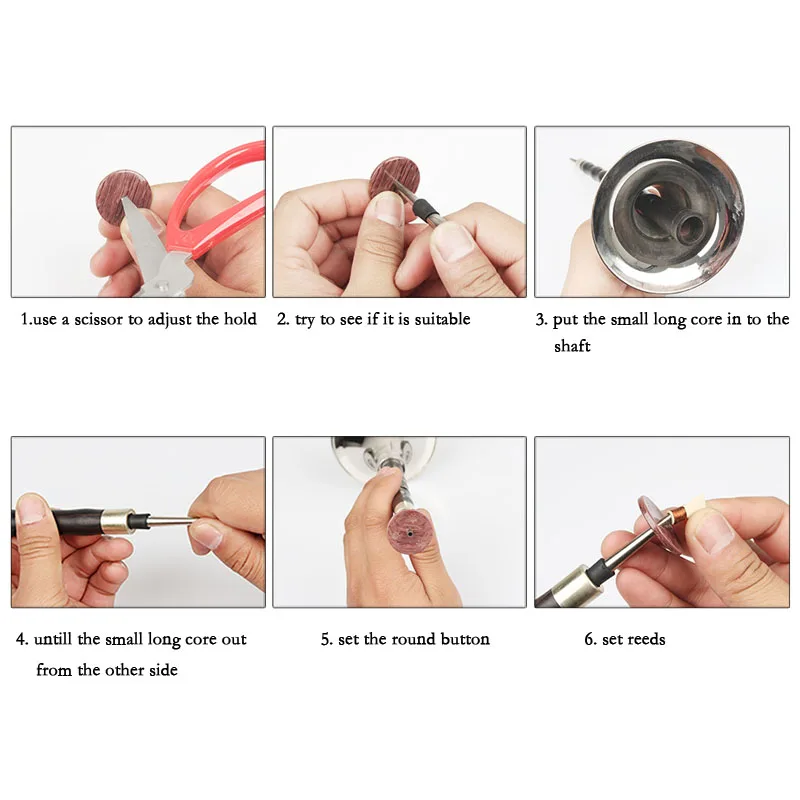 1.use a scissor to adjust the hold

2. try to see if it is suitable

3. put the small long core in to the shaft

4. untill the small long core out from the other side

5. set the round button

6. set reeds