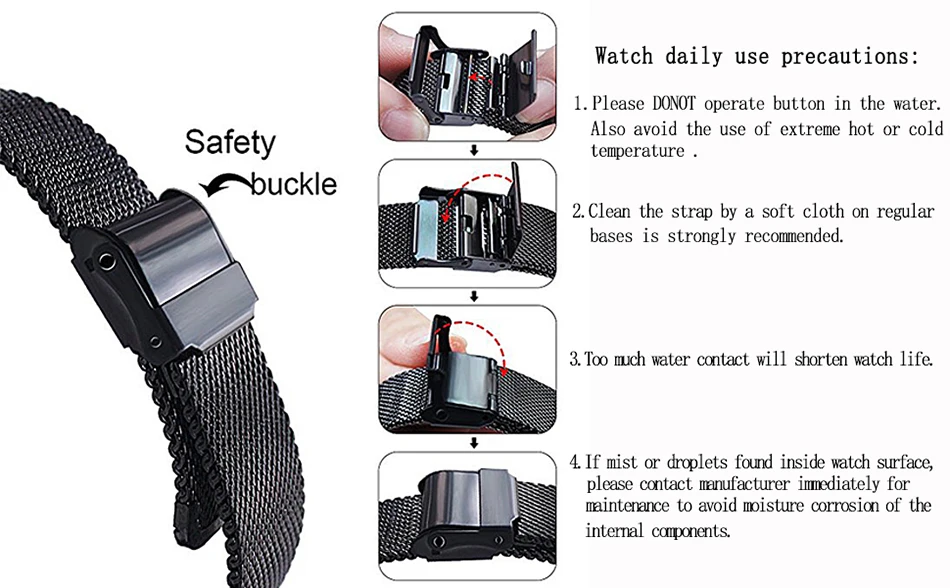 Safety buckle

Watch daily use precautions:

1. Please DONOT operate button in the water. Also avoid the use of extreme hot or cold temperature .

2. Clean the strap by a soft cloth on regular bases is strongly recommended.

3. Too much water contact will shorten watch life.

4. If mist or droplets found inside watch surface, please contact manufacturer immediately for maintenance to avoid moisture corrosion of the internal components.