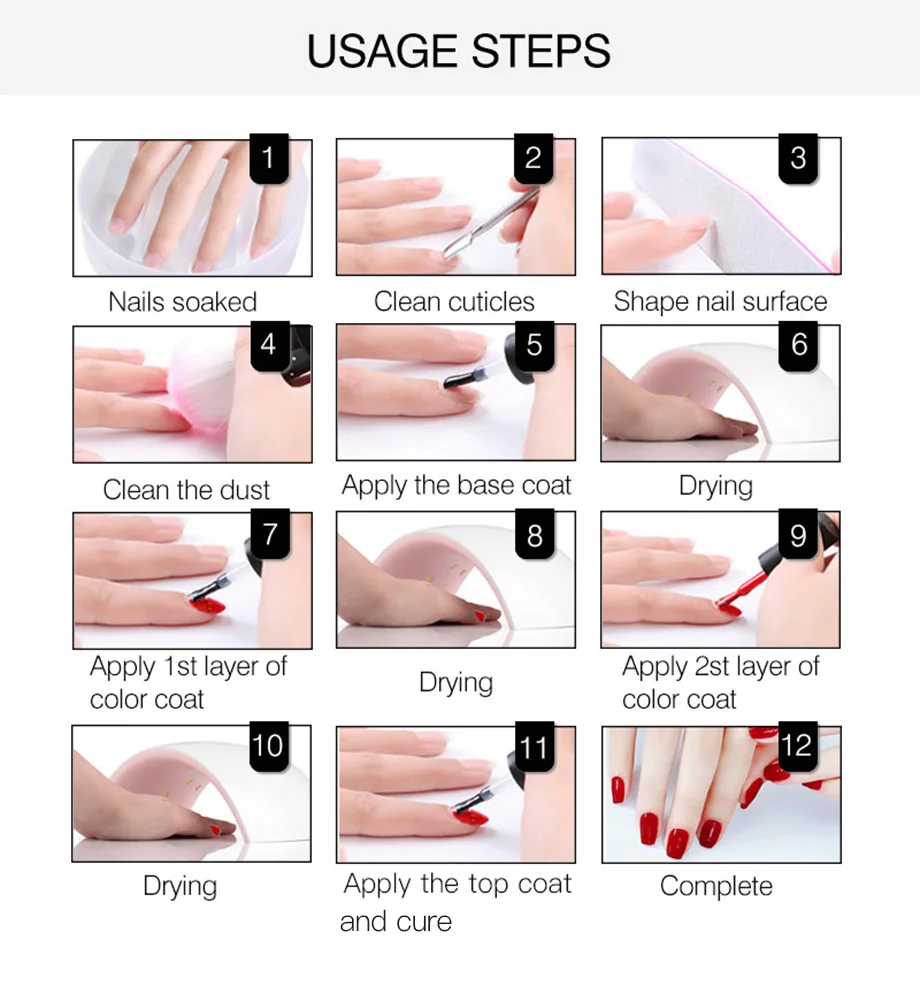 USAGE STEPS

1
Nails soaked

2
Clean cuticles

3
Shape nail surface

4
Clean the dust

5
Apply the base coat

6
Drying

7
Apply 1st layer of color coat

8
Drying

9
Apply 2st layer of color coat

10
Drying

11
Apply the top coat and cure

12
Complete