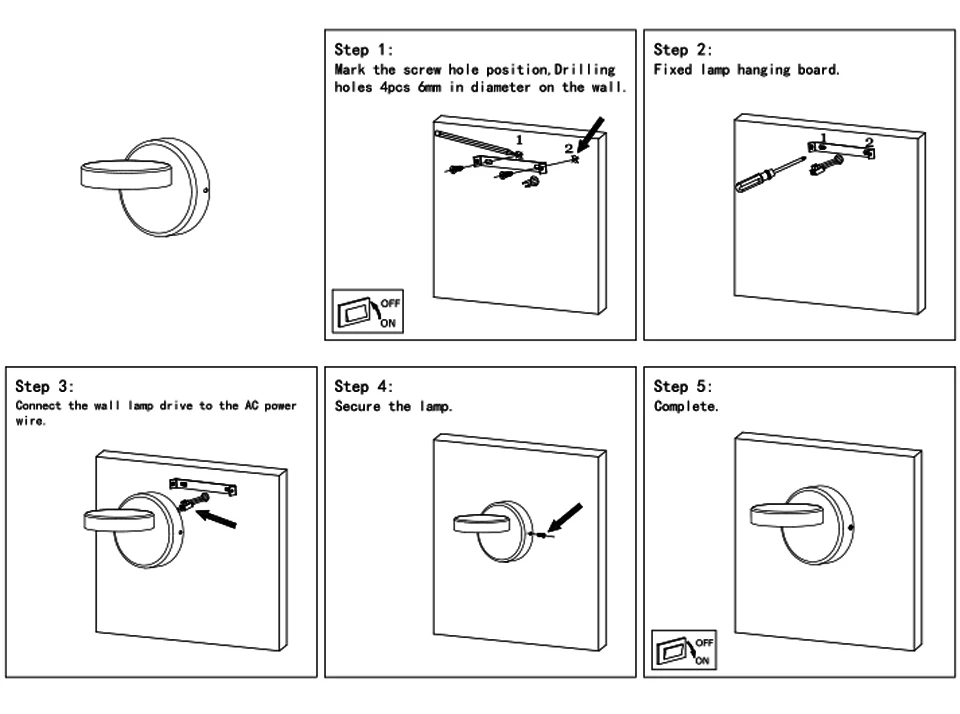 Step 1:
Mark the screw hole position,Drilling holes 4pcs 6mm in diameter on the wall.

1
2

OFF
ON

Step 2:
Fixed lamp hanging board.

1
2

Step 3:
Connect the wall lamp drive to the AC power wire.

Step 4:
Secure the lamp.

Step 5:
Complete.

OFF
ON