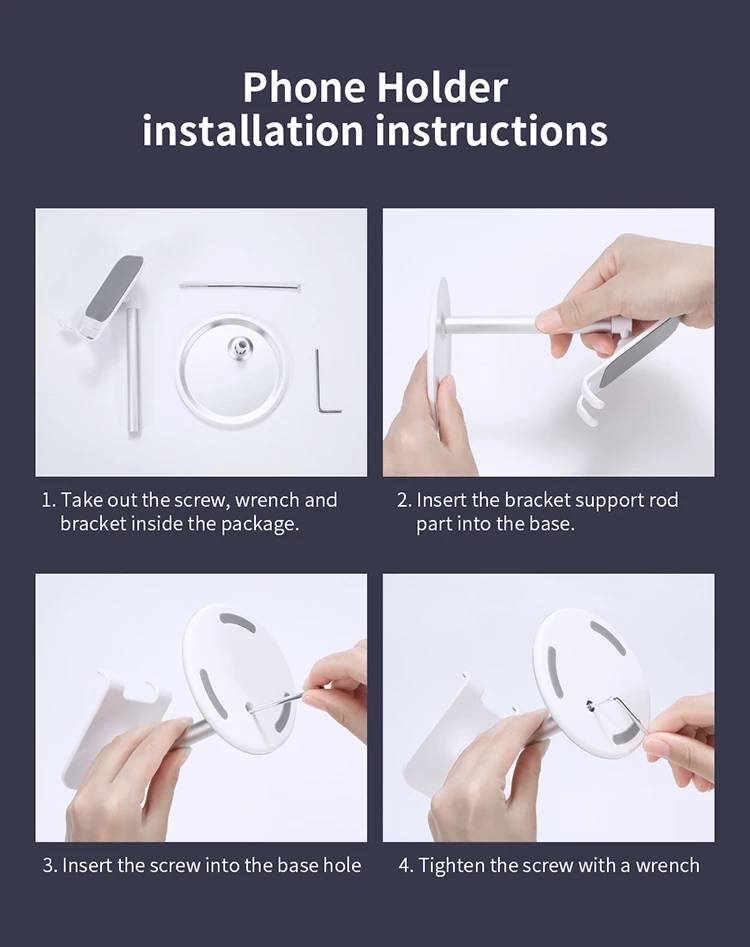 Phone Holder
installation instructions

1. Take out the screw, wrench and bracket inside the package.

2. Insert the bracket support rod part into the base.

3. Insert the screw into the base hole

4. Tighten the screw with a wrench