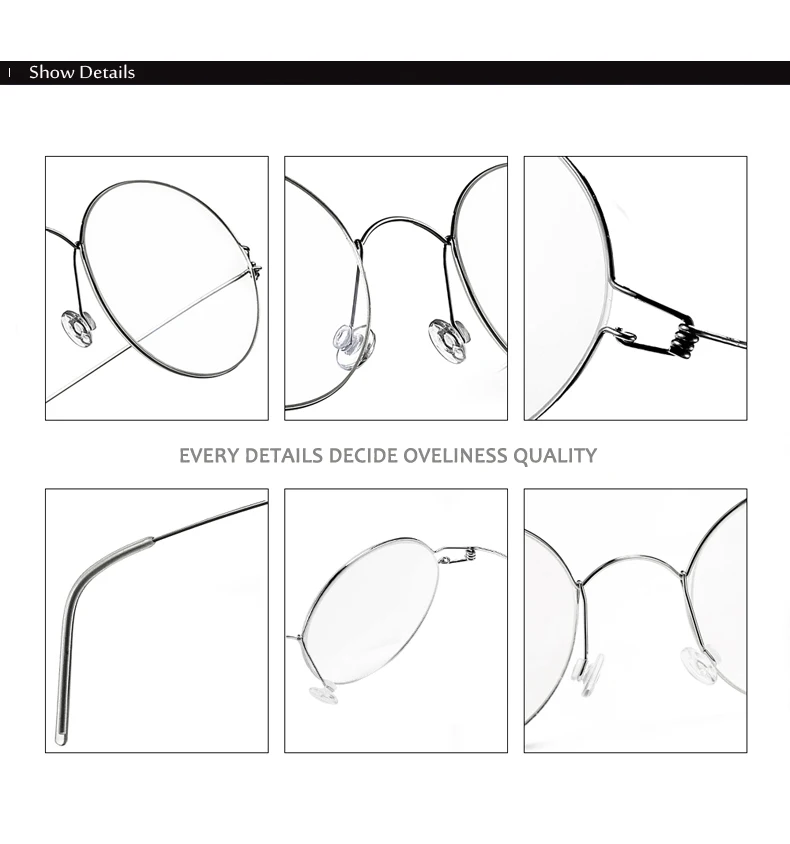 Show Details

EVERY DETAILS DECIDE OVELINESS QUALITY