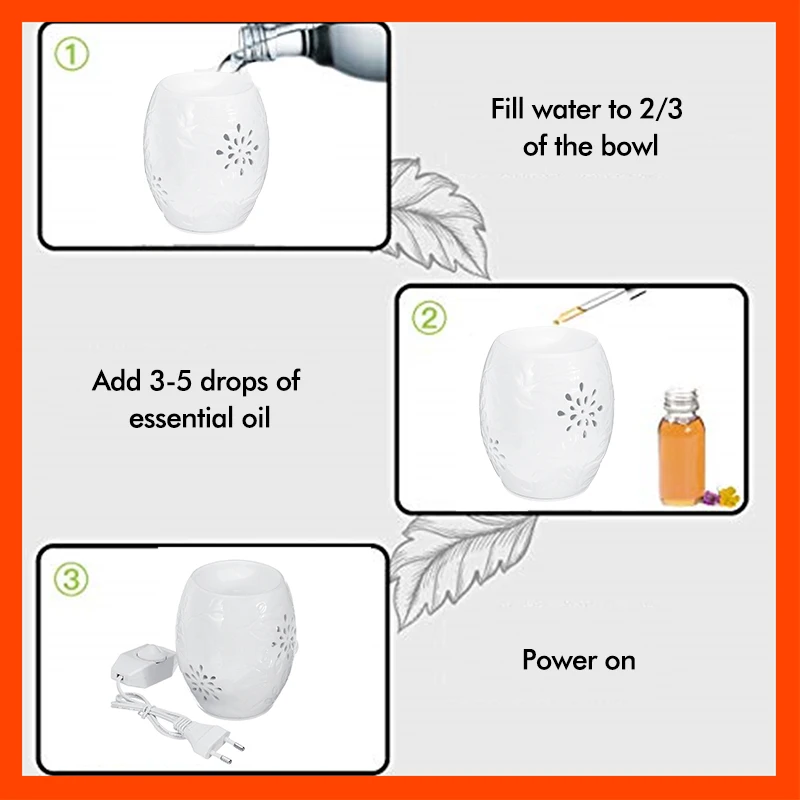 ①

Fill water to 2/3 of the bowl

②

Add 3-5 drops of essential oil

③

Power on