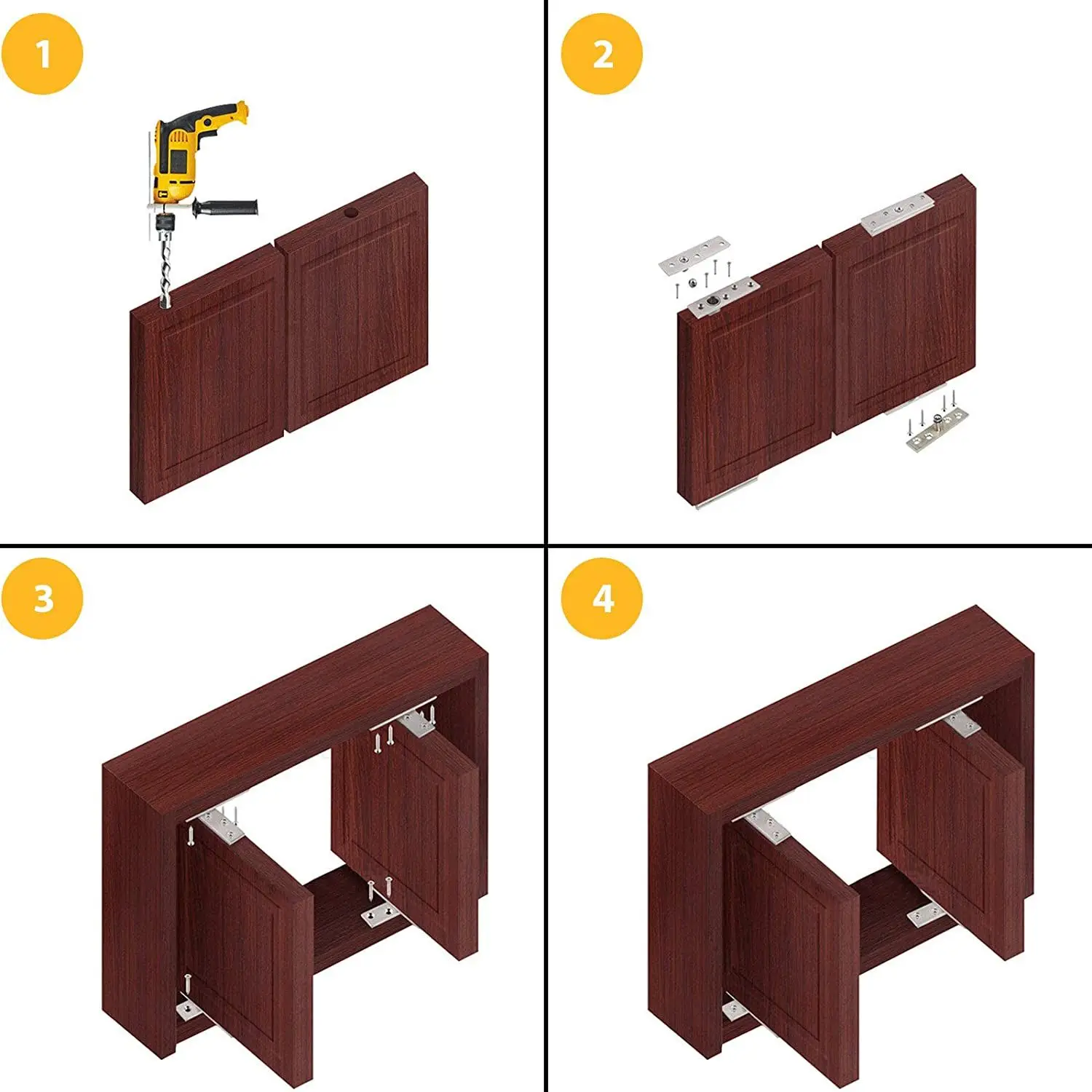 1

2

3

4