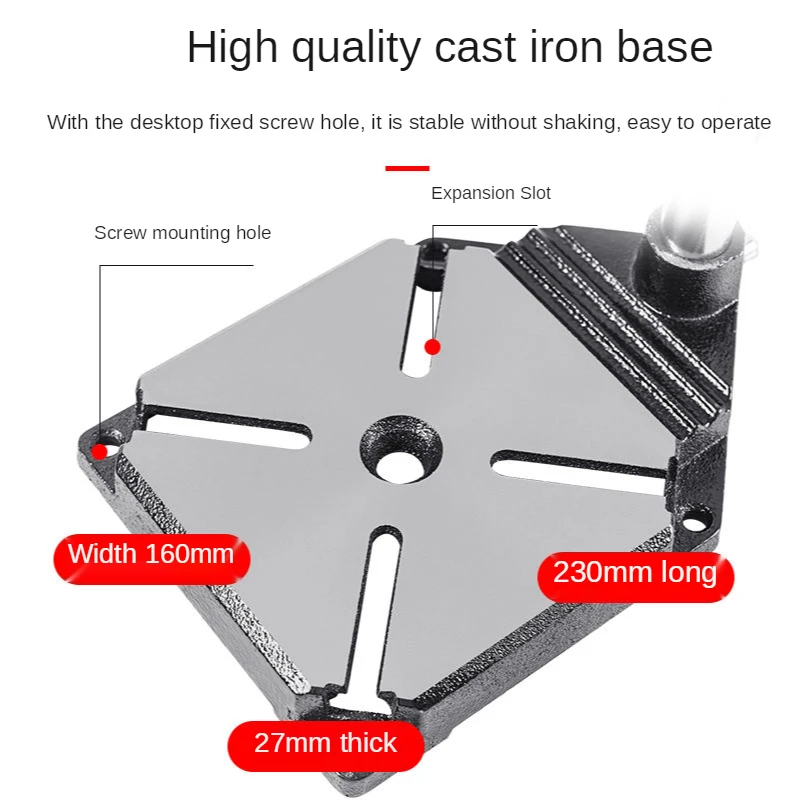 High quality cast iron base

With the desktop fixed screw hole, it is stable without shaking, easy to operate

Expansion Slot

Screw mounting hole

Width 160mm

230mm long

27mm thick