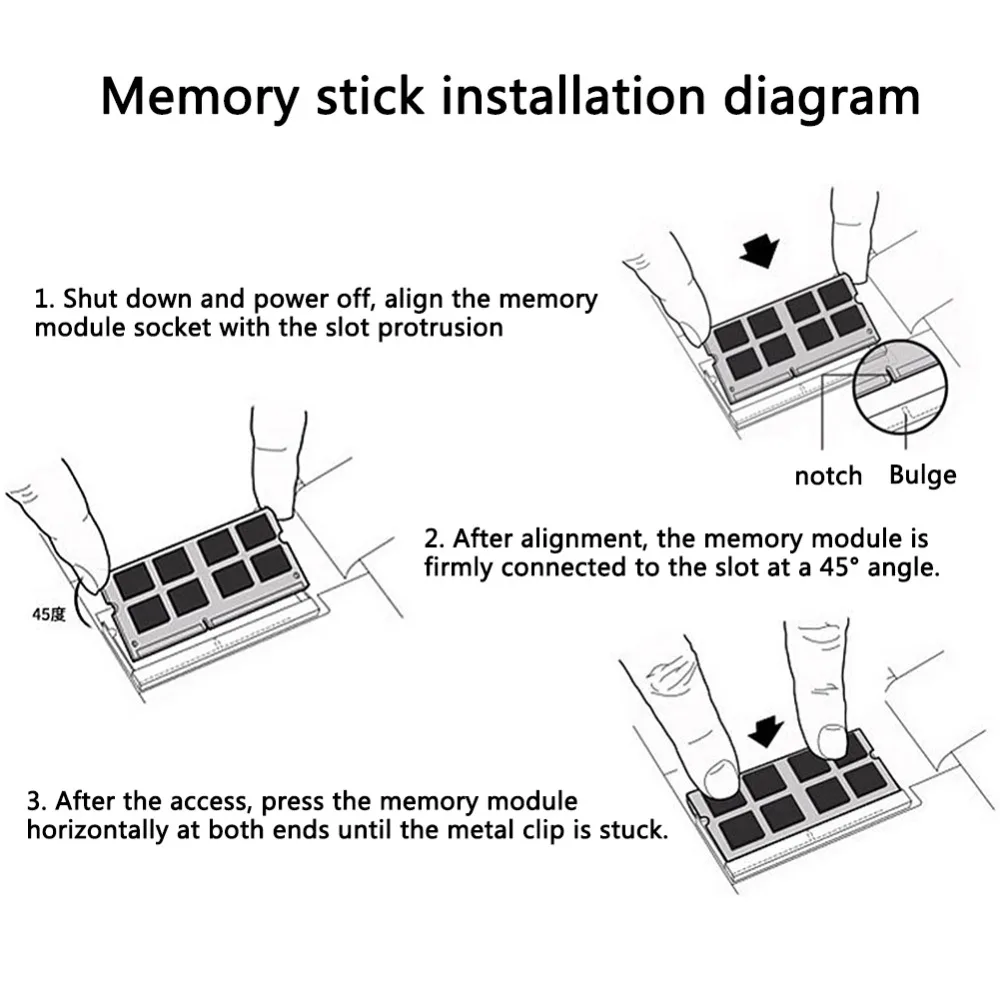 Memory stick installation diagram

1. Shut down and power off, align the memory module socket with the slot protrusion

notch Bulge

45度

2. After alignment, the memory module is firmly connected to the slot at a 45° angle.

3. After the access, press the memory module horizontally at both ends until the metal clip is stuck.